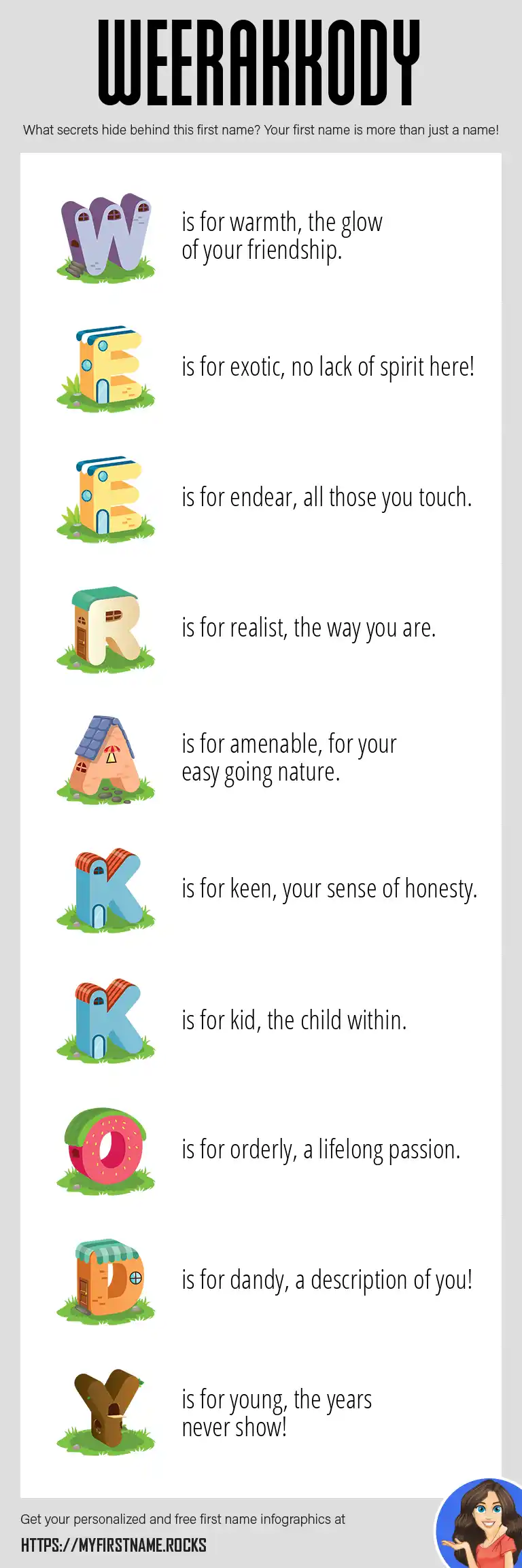 WEERAKKODY

What secrets hide behind this first name? Your first name is more than just a name!

W is for warmth, the glow of your friendship.

E is for exotic, no lack of spirit here!

E is for endear, all those you touch.

R is for realist, the way you are.

A is for amenable, for your easy going nature.

K is for keen, your sense of honesty.

K is for kid, the child within.

O is for orderly, a lifelong passion.

D is for dandy, a description of you!

Y is for young, the years never show!

Get your personalized and free first name infographics at

HTTPS://MYFIRSTNAME.ROCKS