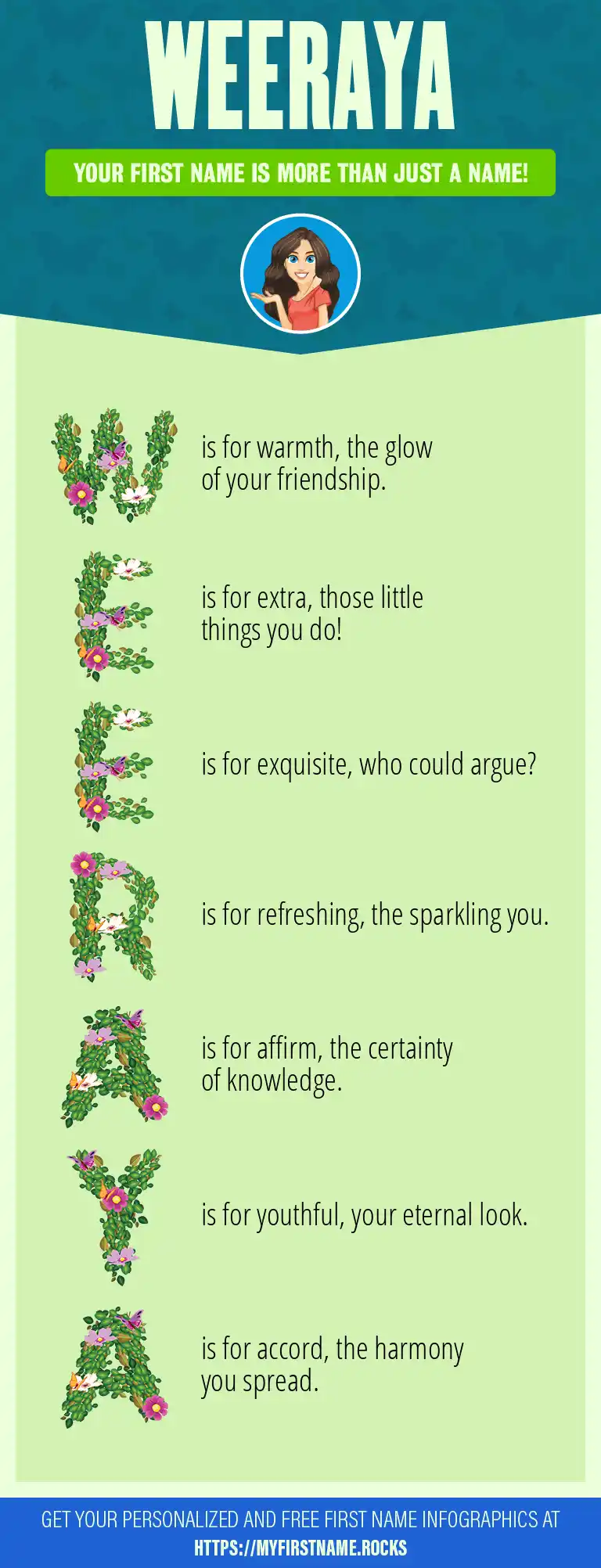 WEERAYA

YOUR FIRST NAME IS MORE THAN JUST A NAME!

W is for warmth, the glow of your friendship.

E is for extra, those little things you do!

E is for exquisite, who could argue?

R is for refreshing, the sparkling you.

A is for affirm, the certainty of knowledge.

Y is for youthful, your eternal look.

A is for accord, the harmony you spread.

GET YOUR PERSONALIZED AND FREE FIRST NAME INFOGRAPHICS AT HTTPS://MYFIRSTNAME.ROCKS