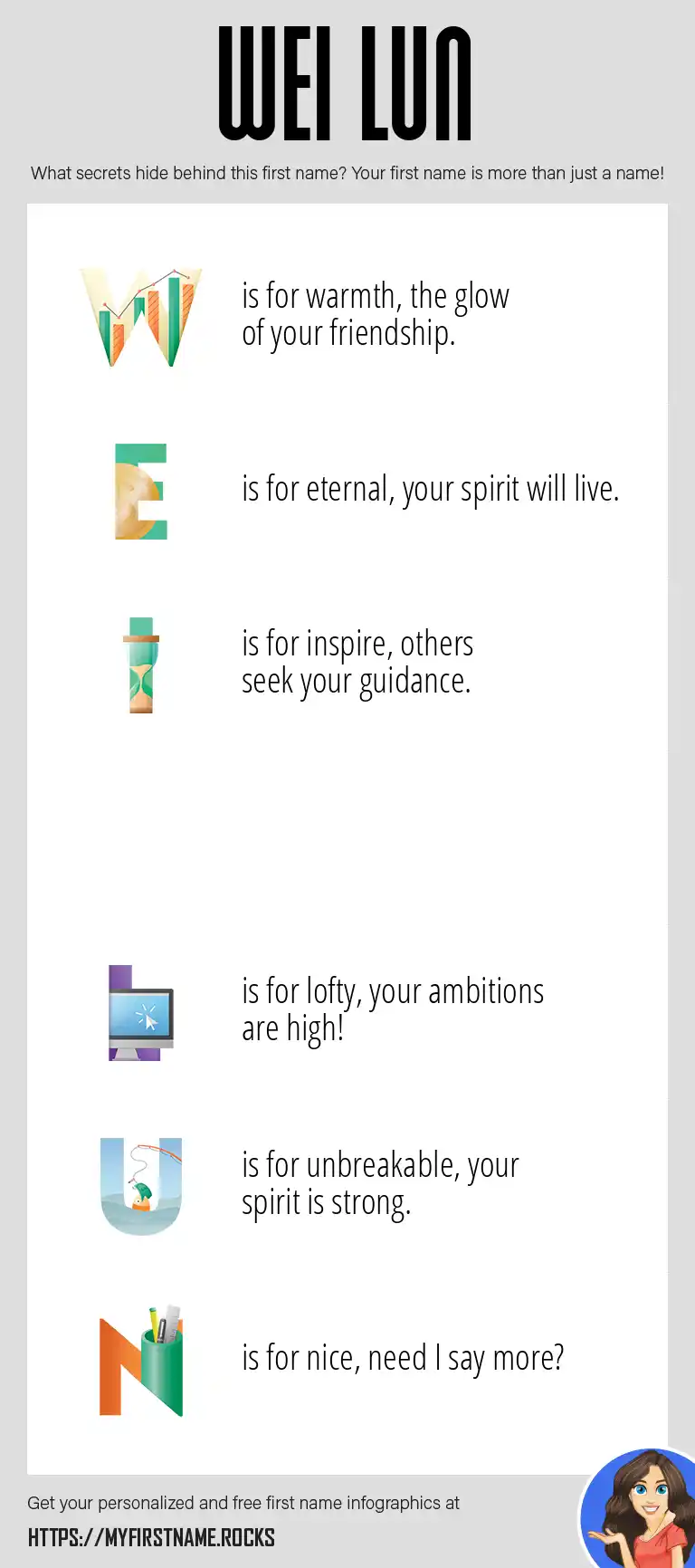 WEI LUN

What secrets hide behind this first name? Your first name is more than just a name!

W is for warmth, the glow of your friendship.

E is for eternal, your spirit will live.

I is for inspire, others seek your guidance.

L is for lofty, your ambitions are high!

U is for unbreakable, your spirit is strong.

N is for nice, need I say more?

Get your personalized and free first name infographics at

HTTPS://MYFIRSTNAME.ROCKS