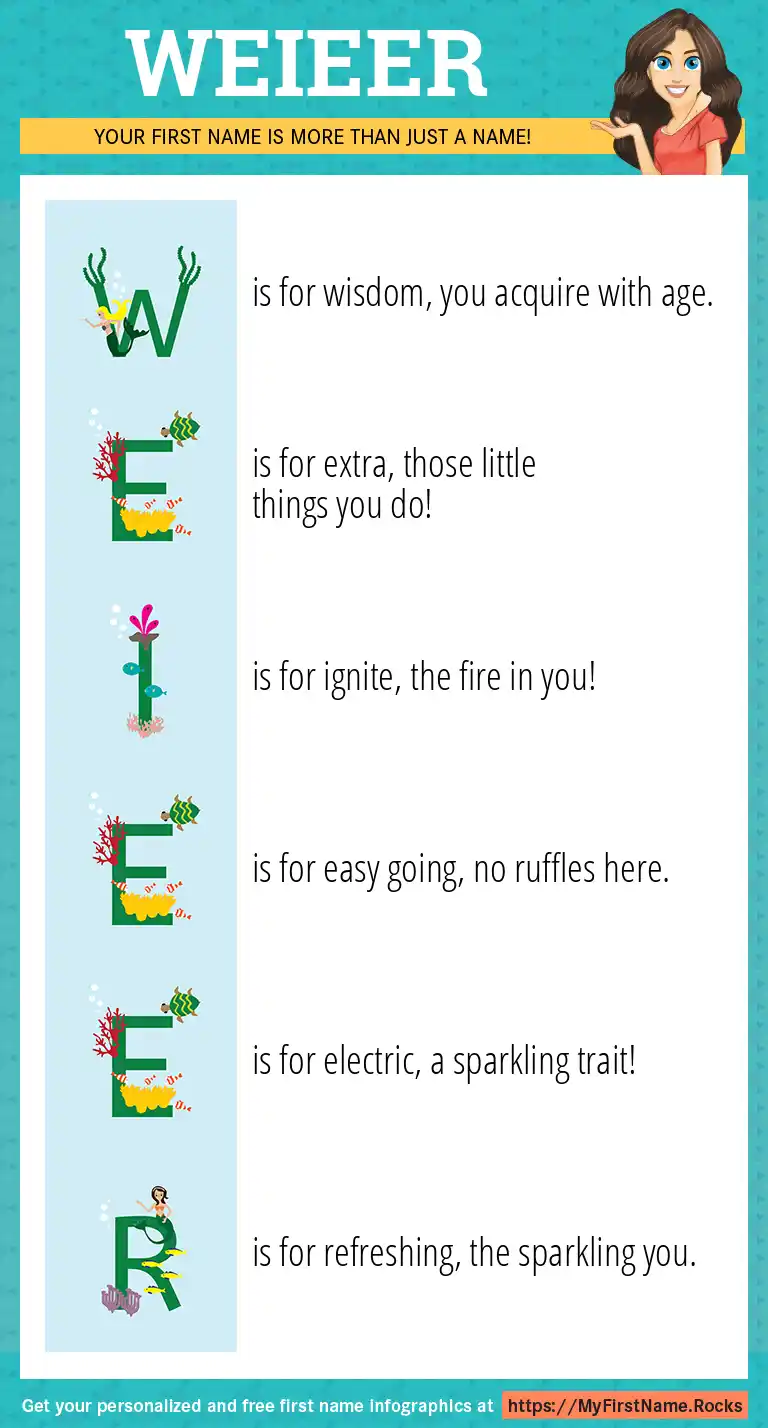 WEIEER

YOUR FIRST NAME IS MORE THAN JUST A NAME!

W is for wisdom, you acquire with age.

E is for extra, those little things you do!

I is for ignite, the fire in you!

E is for easy going, no ruffles here.

E is for electric, a sparkling trait!

R is for refreshing, the sparkling you.

Get your personalized and free first name infographics at https://MyFirstName.Rocks