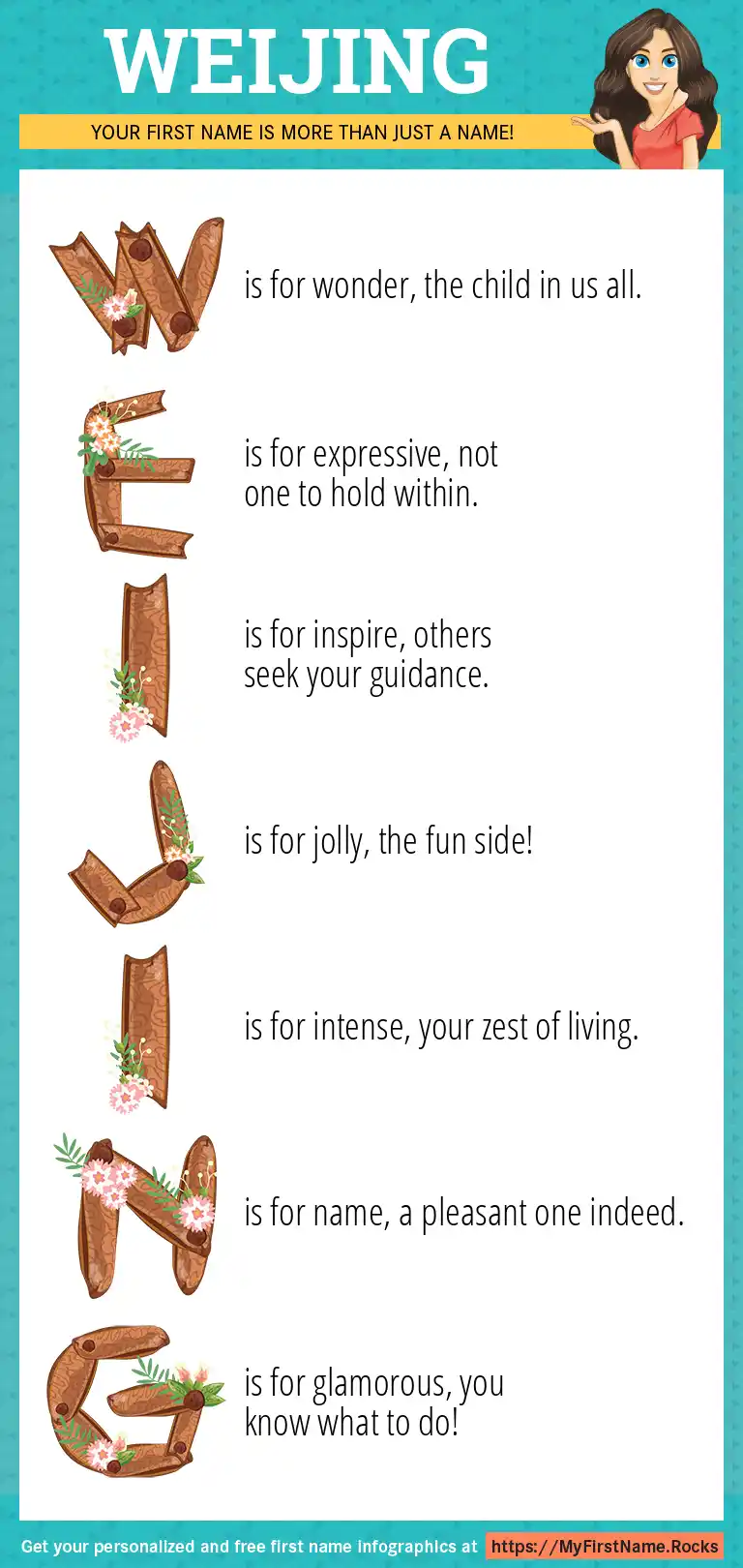 WEIJING

YOUR FIRST NAME IS MORE THAN JUST A NAME!

W is for wonder, the child in us all.

E is for expressive, not one to hold within.

I is for inspire, others seek your guidance.

J is for jolly, the fun side!

I is for intense, your zest of living.

N is for name, a pleasant one indeed.

G is for glamorous, you know what to do!

Get your personalized and free first name infographics at https://MyFirstName.Rocks