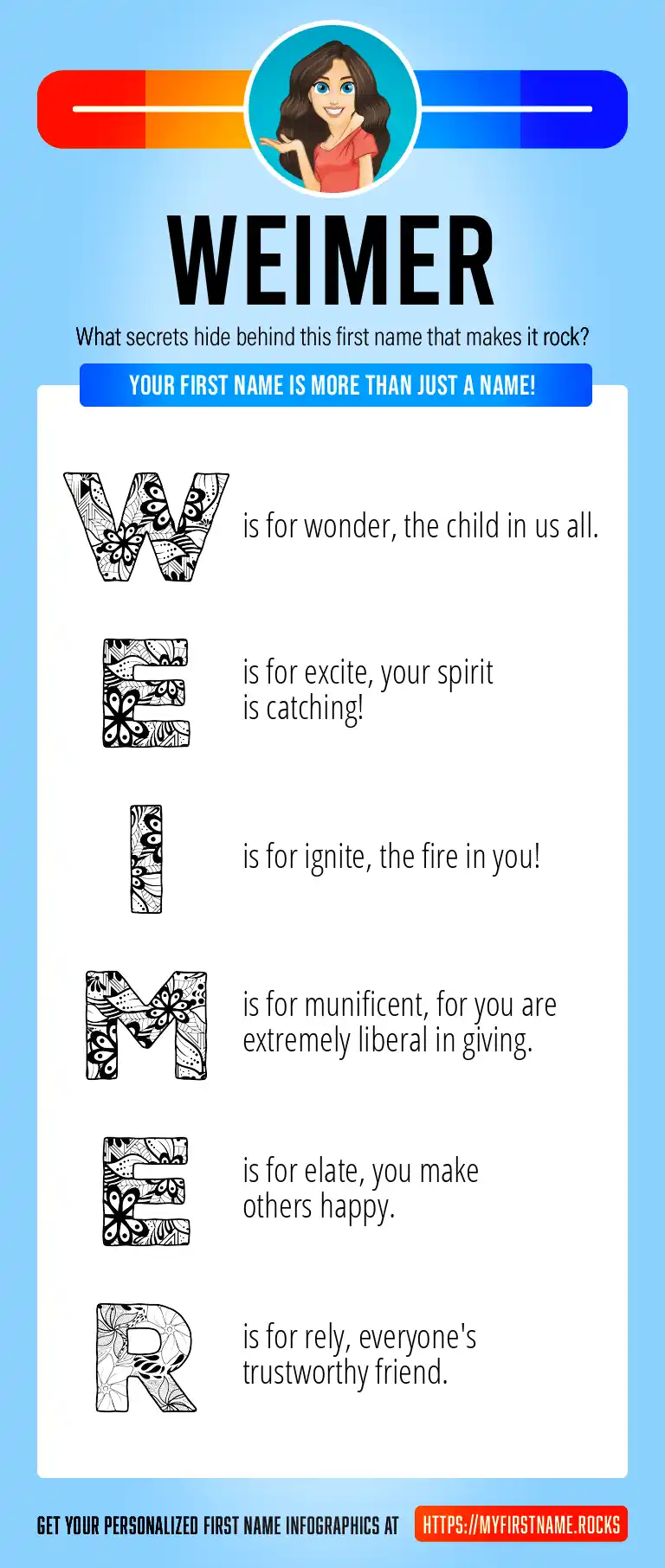 WEIMER

What secrets hide behind this first name that makes it rock?

YOUR FIRST NAME IS MORE THAN JUST A NAME!

W is for wonder, the child in us all.

E is for excite, your spirit is catching!

I is for ignite, the fire in you!

M is for munificent, for you are extremely liberal in giving.

E is for elate, you make others happy.

R is for rely, everyone's trustworthy friend.

GET YOUR PERSONALIZED FIRST NAME INFOGRAPHICS AT HTTPS://MYFIRSTNAME.ROCKS