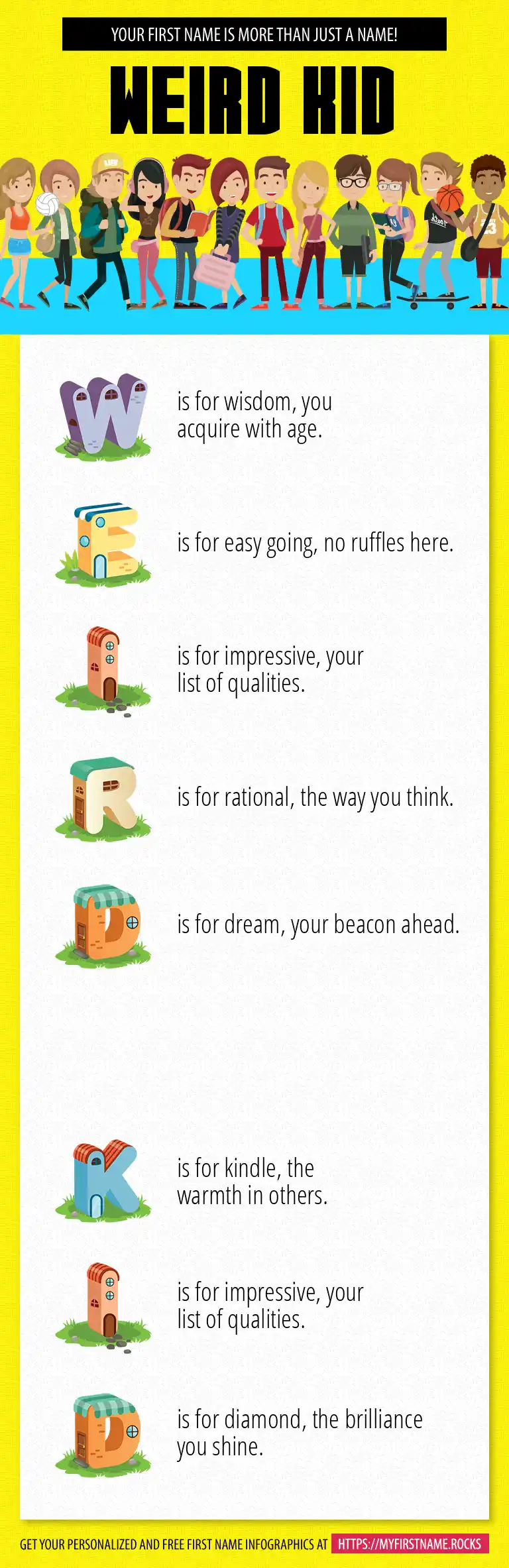 YOUR FIRST NAME IS MORE THAN JUST A NAME!

WEIRD KID

W is for wisdom, you acquire with age.

E is for easy going, no ruffles here.

I is for impressive, your list of qualities.

R is for rational, the way you think.

D is for dream, your beacon ahead.

K is for kindle, the warmth in others.

I is for impressive, your list of qualities.

D is for diamond, the brilliance you shine.

GET YOUR PERSONALIZED AND FREE FIRST NAME INFOGRAPHICS AT HTTPS://MYFIRSTNAME.ROCKS