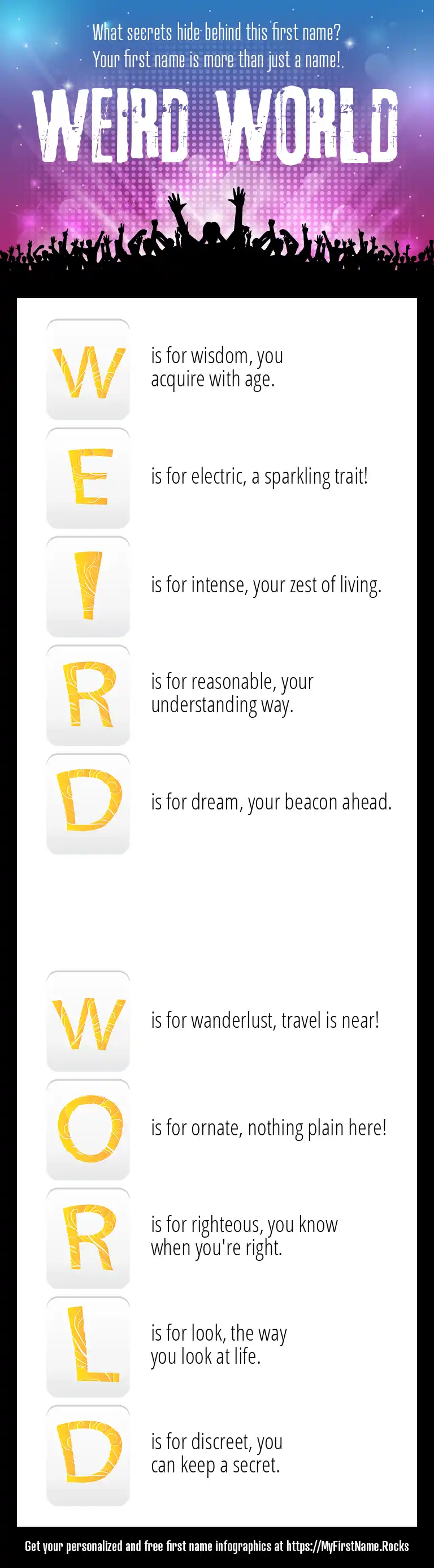 What secrets hide behind this first name?
Your first name is more than just a name!

WEIRD WORLD

W is for wisdom, you acquire with age.

E is for electric, a sparkling trait!

I is for intense, your zest of living.

R is for reasonable, your understanding way.

D is for dream, your beacon ahead.

W is for wanderlust, travel is near!

O is for ornate, nothing plain here!

R is for righteous, you know when you're right.

L is for look, the way you look at life.

D is for discreet, you can keep a secret.

Get your personalized and free first name infographics at https://MyFirstName.Rocks