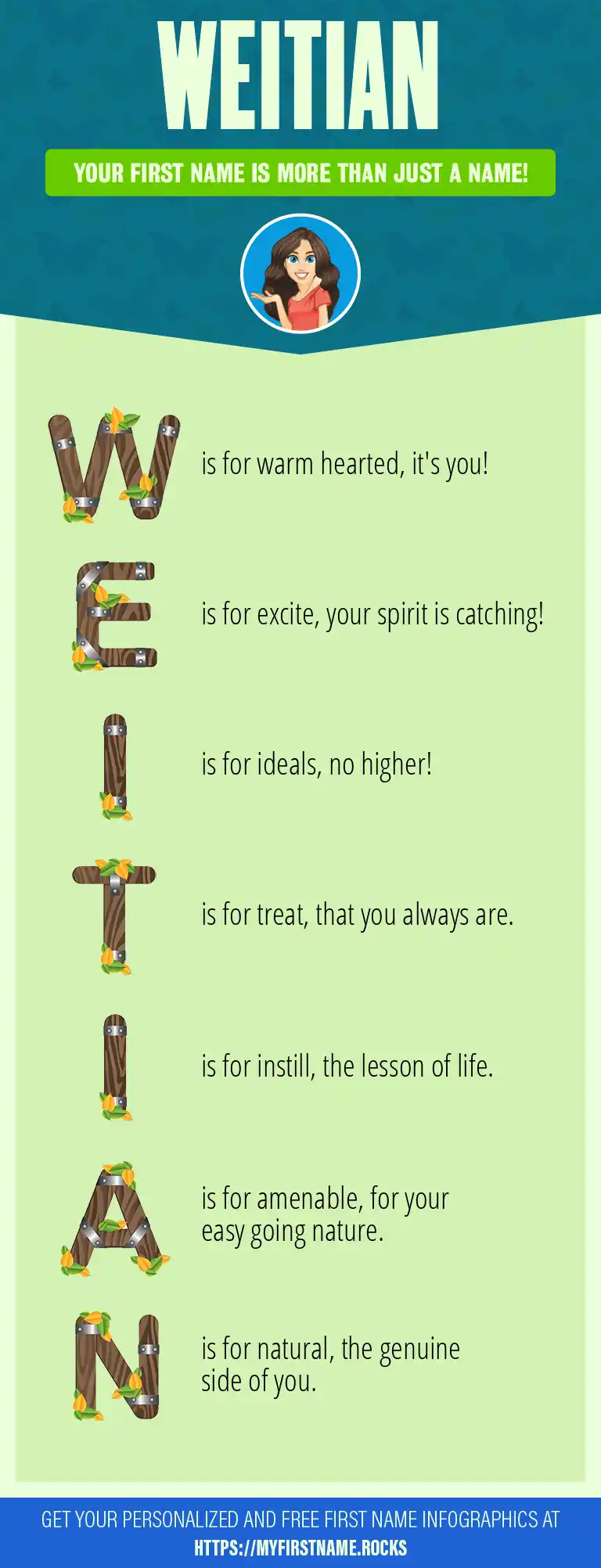 WEITIAN

YOUR FIRST NAME IS MORE THAN JUST A NAME!

W is for warm hearted, it's you!

E is for excite, your spirit is catching!

I is for ideals, no higher!

T is for treat, that you always are.

I is for instill, the lesson of life.

A is for amenable, for your easy going nature.

N is for natural, the genuine side of you.

GET YOUR PERSONALIZED AND FREE FIRST NAME INFOGRAPHICS AT HTTPS://MYFIRSTNAME.ROCKS