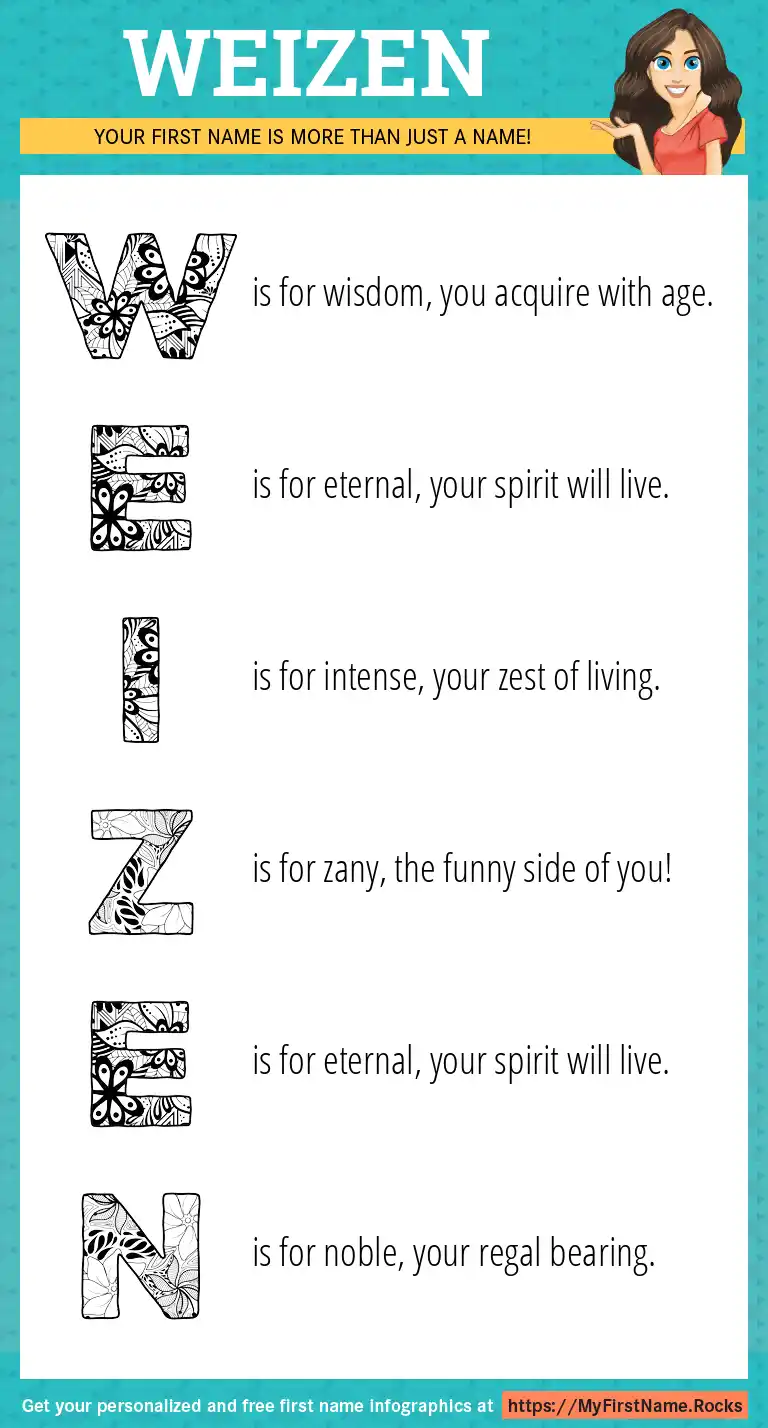 WEIZEN

YOUR FIRST NAME IS MORE THAN JUST A NAME!

W is for wisdom, you acquire with age.

E is for eternal, your spirit will live.

I is for intense, your zest of living.

Z is for zany, the funny side of you!

E is for eternal, your spirit will live.

N is for noble, your regal bearing.

Get your personalized and free first name infographics at https://MyFirstName.Rocks