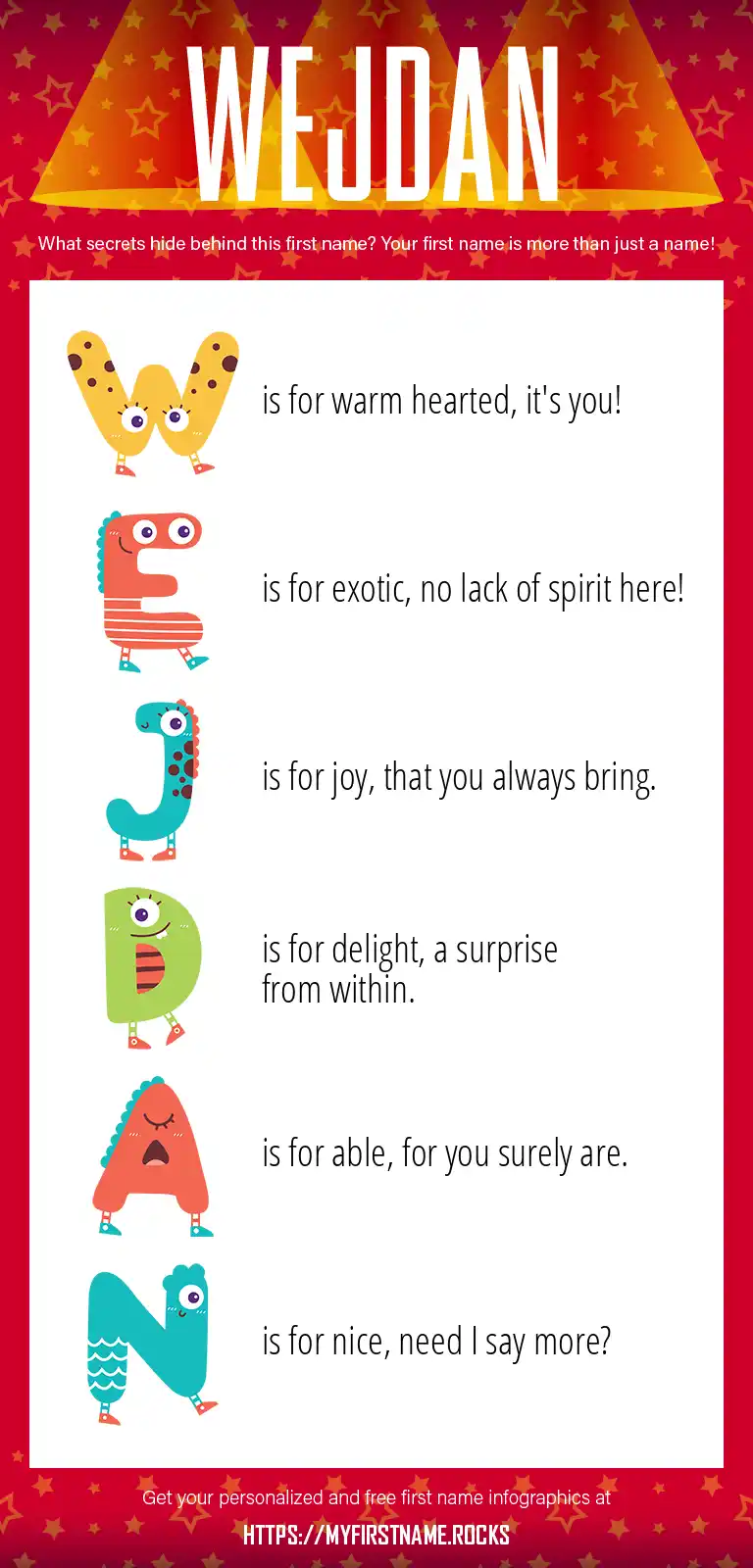 WEJDAN

What secrets hide behind this first name? Your first name is more than just a name!

W is for warm hearted, it's you!

E is for exotic, no lack of spirit here!

J is for joy, that you always bring.

D is for delight, a surprise from within.

A is for able, for you surely are.

N is for nice, need I say more?

Get your personalized and free first name infographics at

HTTPS://MYFIRSTNAME.ROCKS