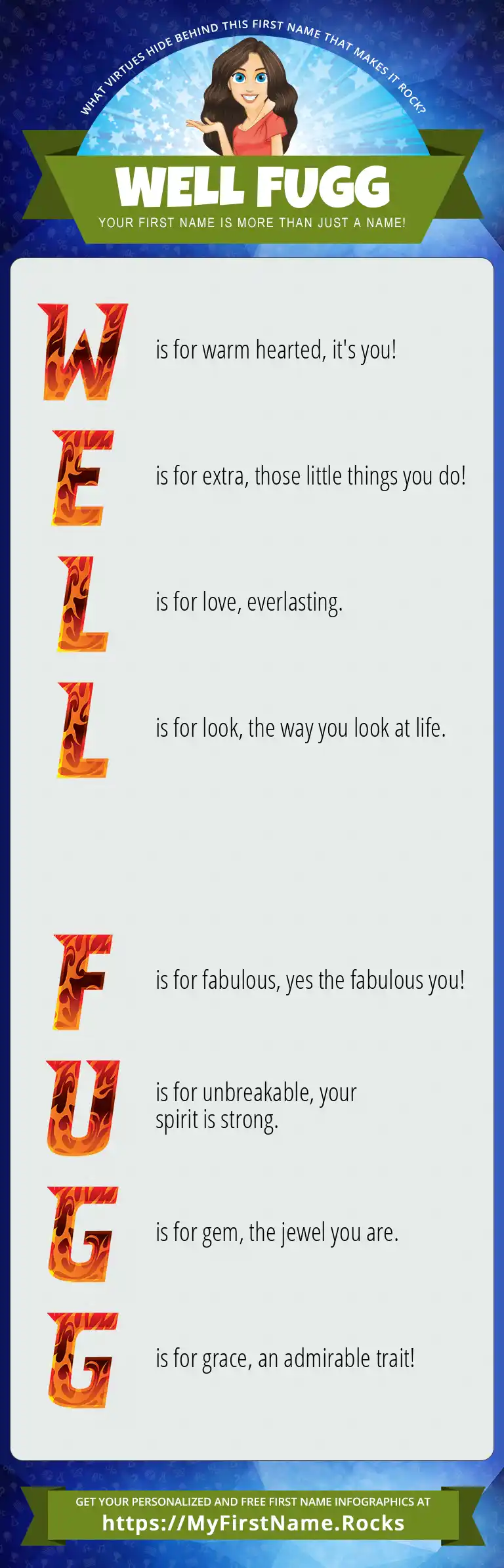 WHAT VIRTUES HIDE BEHIND THIS FIRST NAME THAT MAKES IT ROCK?

WELL FUGG

YOUR FIRST NAME IS MORE THAN JUST A NAME!

W is for warm hearted, it's you!

E is for extra, those little things you do!

L is for love, everlasting.

L is for look, the way you look at life.

F is for fabulous, yes the fabulous you!

U is for unbreakable, your spirit is strong.

G is for gem, the jewel you are.

G is for grace, an admirable trait!

GET YOUR PERSONALIZED AND FREE FIRST NAME INFOGRAPHICS AT
https://MyFirstName.Rocks