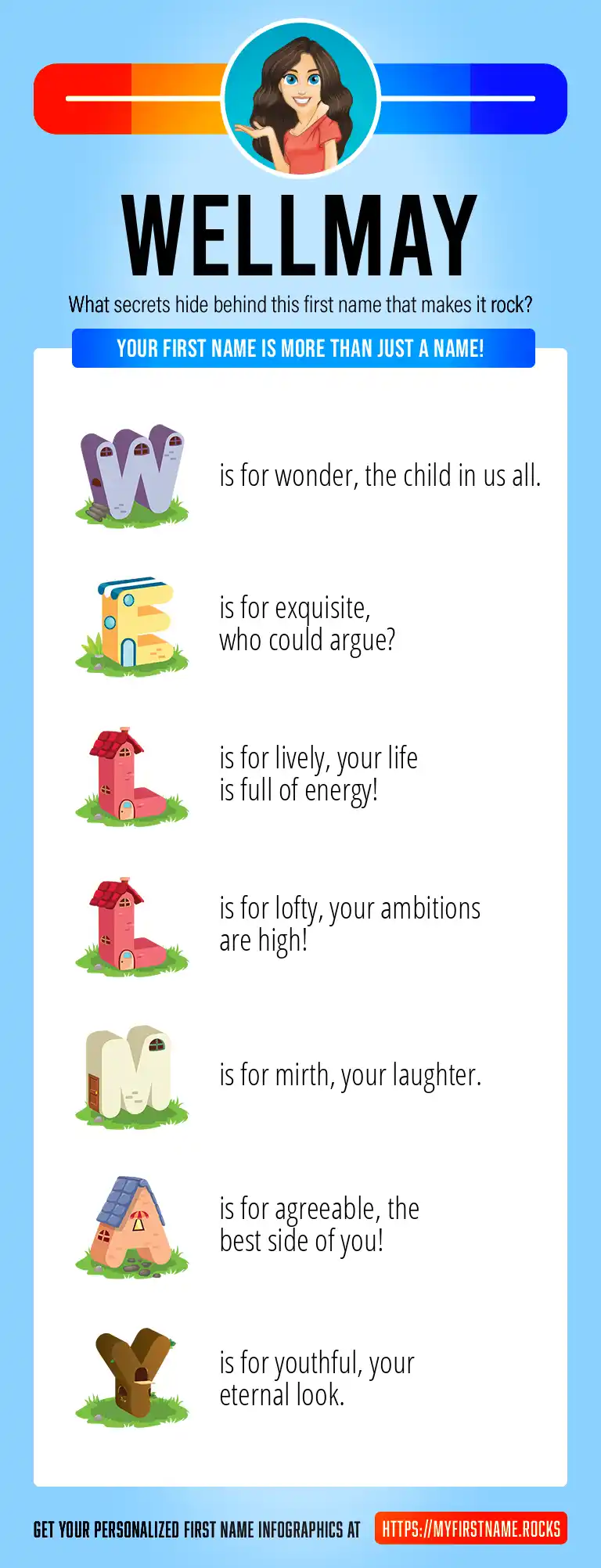 WELLMAY

What secrets hide behind this first name that makes it rock?

YOUR FIRST NAME IS MORE THAN JUST A NAME!

W is for wonder, the child in us all.

E is for exquisite, who could argue?

L is for lively, your life is full of energy!

L is for lofty, your ambitions are high!

M is for mirth, your laughter.

A is for agreeable, the best side of you!

Y is for youthful, your eternal look.

GET YOUR PERSONALIZED FIRST NAME INFOGRAPHICS AT HTTPS://MYFIRSTNAME.ROCKS