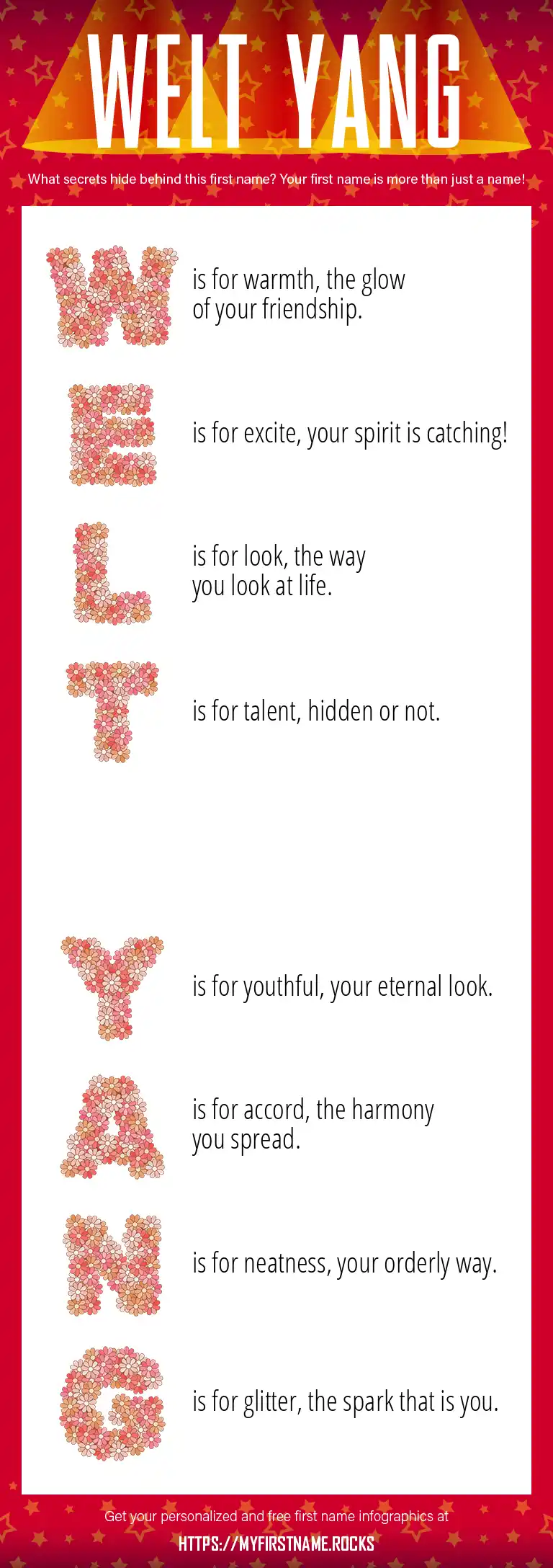 WELT YANG

What secrets hide behind this first name? Your first name is more than just a name!

W is for warmth, the glow of your friendship.

E is for excite, your spirit is catching!

L is for look, the way you look at life.

T is for talent, hidden or not.

Y is for youthful, your eternal look.

A is for accord, the harmony you spread.

N is for neatness, your orderly way.

G is for glitter, the spark that is you.

Get your personalized and free first name infographics at

HTTPS://MYFIRSTNAME.ROCKS