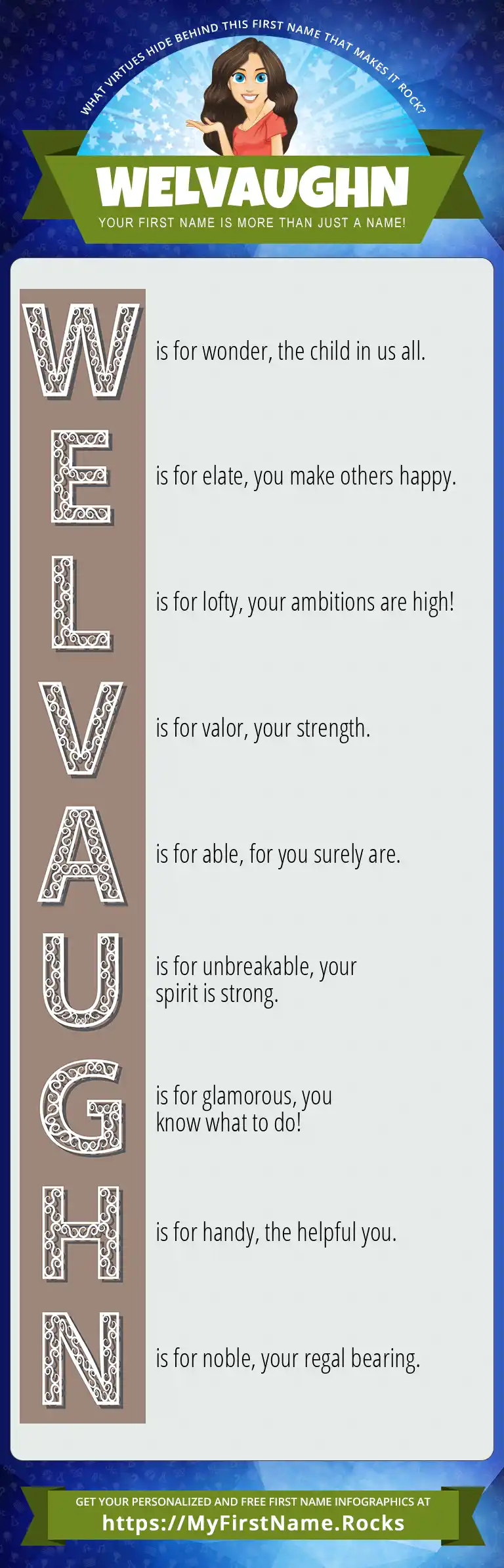 WHAT VIRTUES HIDE BEHIND THIS FIRST NAME THAT MAKES IT ROCK?

WELVAUGHN

YOUR FIRST NAME IS MORE THAN JUST A NAME!

W is for wonder, the child in us all.

E is for elate, you make others happy.

L is for lofty, your ambitions are high!

V is for valor, your strength.

A is for able, for you surely are.

U is for unbreakable, your spirit is strong.

G is for glamorous, you know what to do!

H is for handy, the helpful you.

N is for noble, your regal bearing.

GET YOUR PERSONALIZED AND FREE FIRST NAME INFOGRAPHICS AT
https://MyFirstName.Rocks