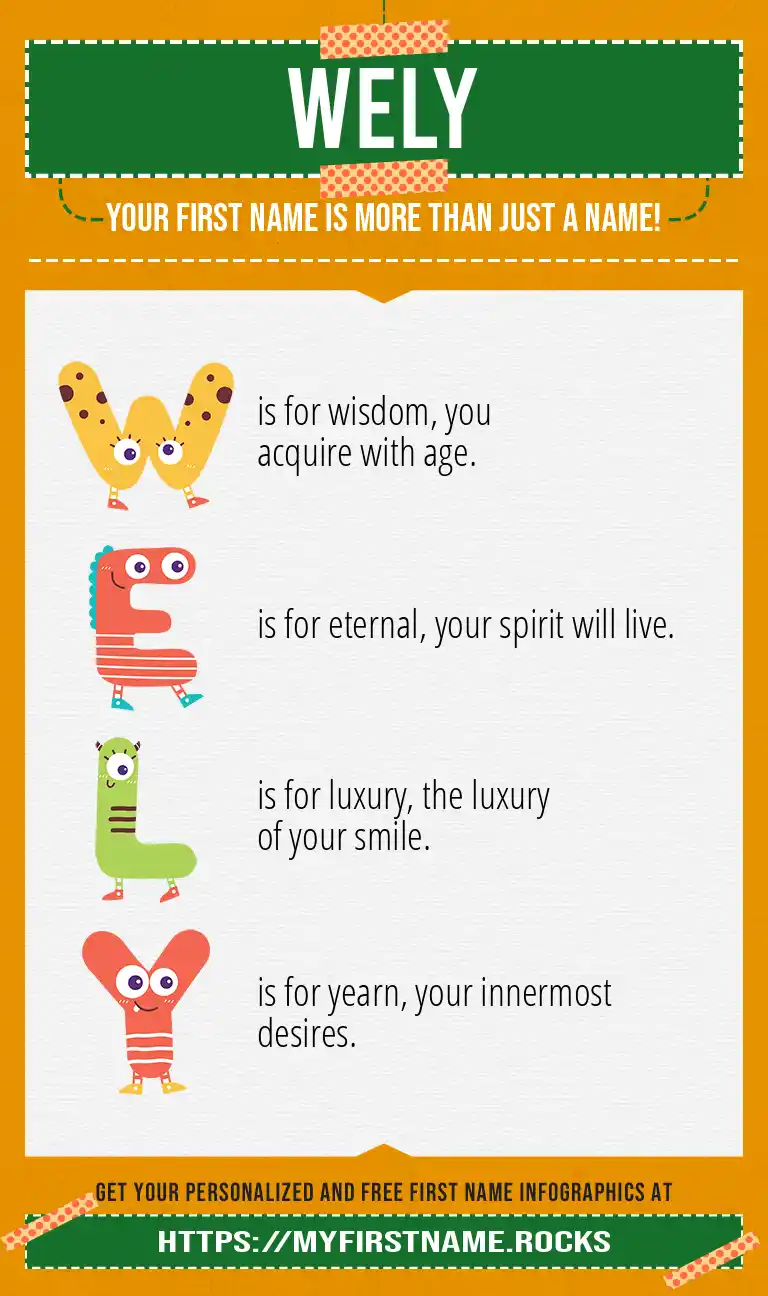 WELY

YOUR FIRST NAME IS MORE THAN JUST A NAME!

W is for wisdom, you acquire with age.

E is for eternal, your spirit will live.

L is for luxury, the luxury of your smile.

Y is for yearn, your innermost desires.

GET YOUR PERSONALIZED AND FREE FIRST NAME INFOGRAPHICS AT

HTTPS://MYFIRSTNAME.ROCKS