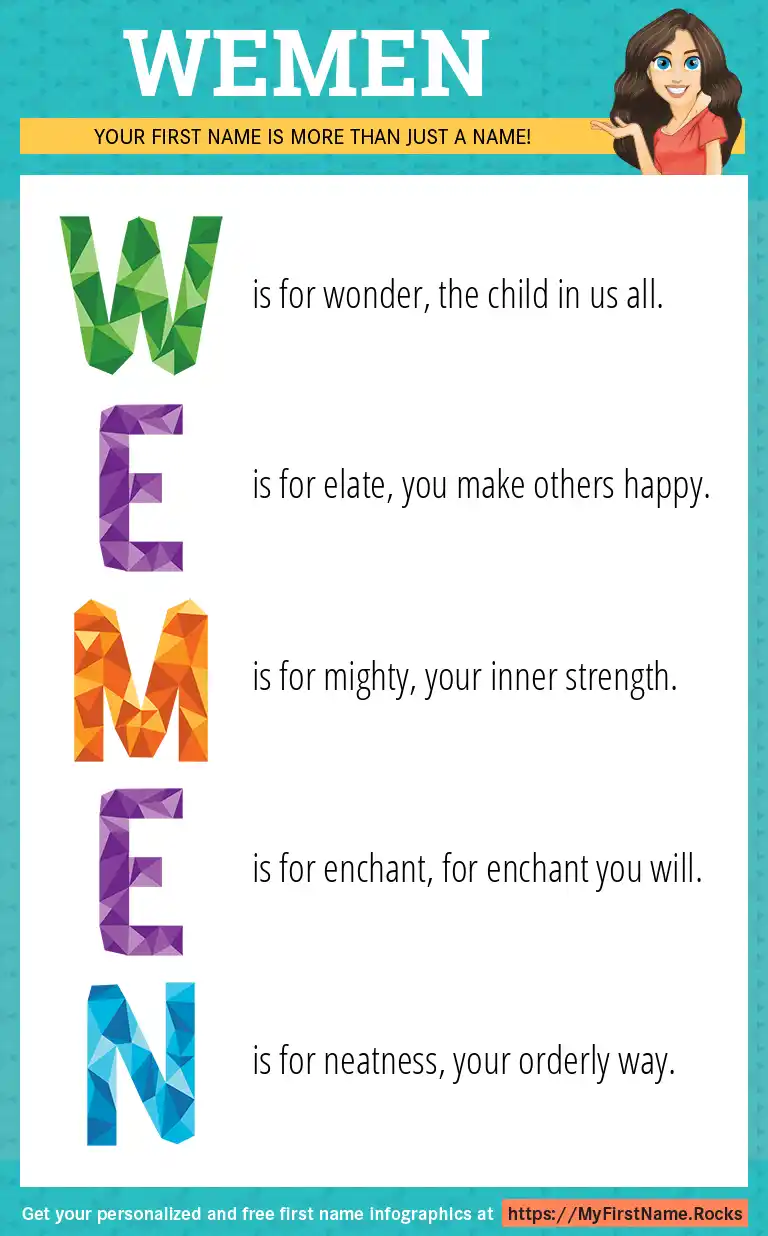 WEMEN

YOUR FIRST NAME IS MORE THAN JUST A NAME!

W is for wonder, the child in us all.

E is for elate, you make others happy.

M is for mighty, your inner strength.

E is for enchant, for enchant you will.

N is for neatness, your orderly way.

Get your personalized and free first name infographics at https://MyFirstName.Rocks