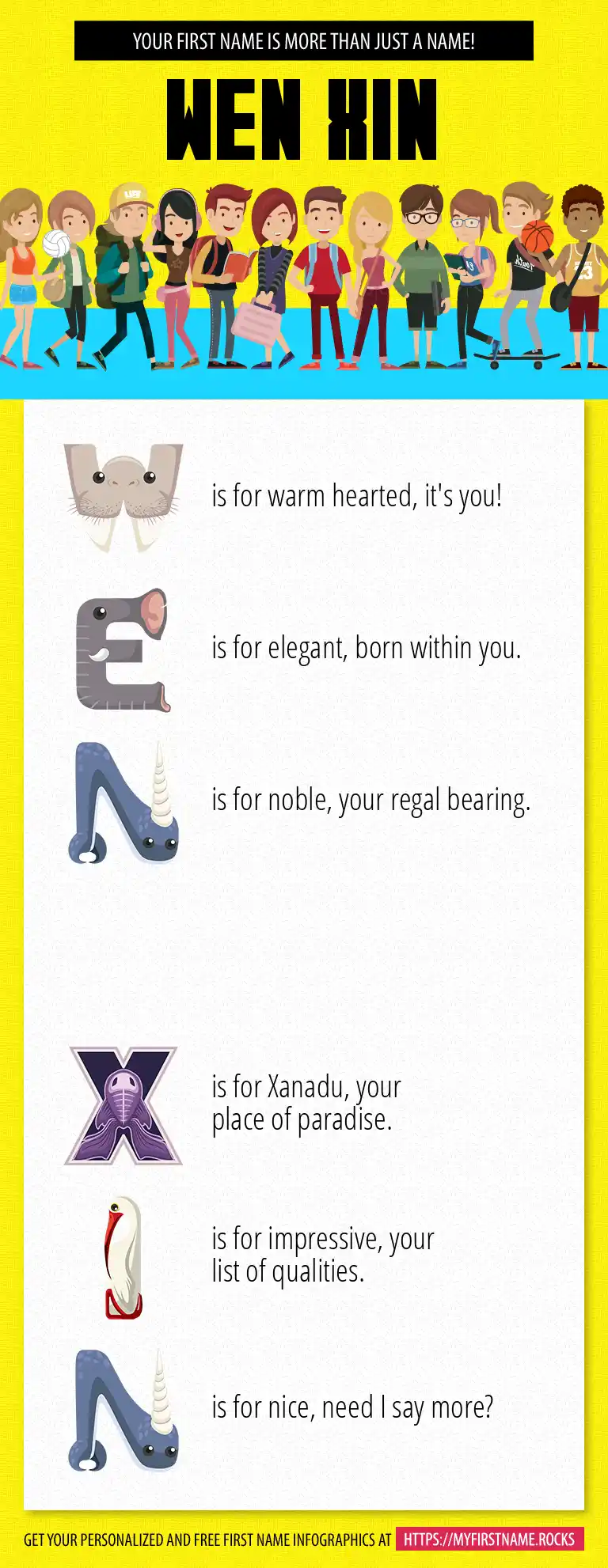 YOUR FIRST NAME IS MORE THAN JUST A NAME!

WEN XIN

W is for warm hearted, it's you!

E is for elegant, born within you.

N is for noble, your regal bearing.

X is for Xanadu, your place of paradise.

I is for impressive, your list of qualities.

N is for nice, need I say more?

GET YOUR PERSONALIZED AND FREE FIRST NAME INFOGRAPHICS AT HTTPS://MYFIRSTNAME.ROCKS