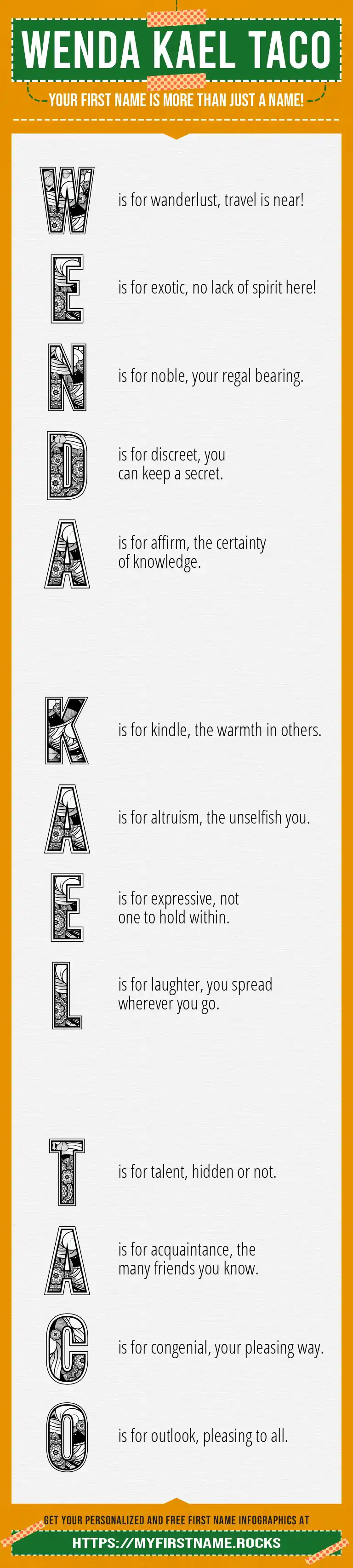 WENDA KAEL TACO

YOUR FIRST NAME IS MORE THAN JUST A NAME!

W is for wanderlust, travel is near!

E is for exotic, no lack of spirit here!

N is for noble, your regal bearing.

D is for discreet, you can keep a secret.

A is for affirm, the certainty of knowledge.

K is for kindle, the warmth in others.

A is for altruism, the unselfish you.

E is for expressive, not one to hold within.

L is for laughter, you spread wherever you go.

T is for talent, hidden or not.

A is for acquaintance, the many friends you know.

C is for congenial, your pleasing way.

O is for outlook, pleasing to all.

GET YOUR PERSONALIZED AND FREE FIRST NAME INFOGRAPHICS AT

HTTPS://MYFIRSTNAME.ROCKS