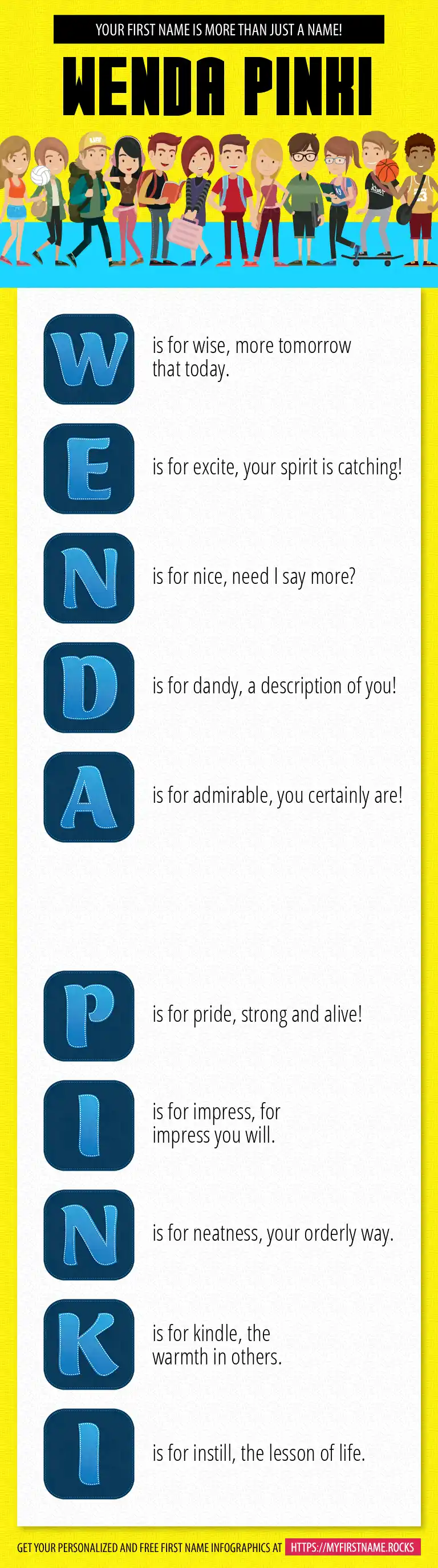 YOUR FIRST NAME IS MORE THAN JUST A NAME!

WENDA PINKI

W is for wise, more tomorrow that today.

E is for excite, your spirit is catching!

N is for nice, need I say more?

D is for dandy, a description of you!

A is for admirable, you certainly are!

P is for pride, strong and alive!

I is for impress, for impress you will.

N is for neatness, your orderly way.

K is for kindle, the warmth in others.

I is for instill, the lesson of life.

GET YOUR PERSONALIZED AND FREE FIRST NAME INFOGRAPHICS AT HTTPS://MYFIRSTNAME.ROCKS