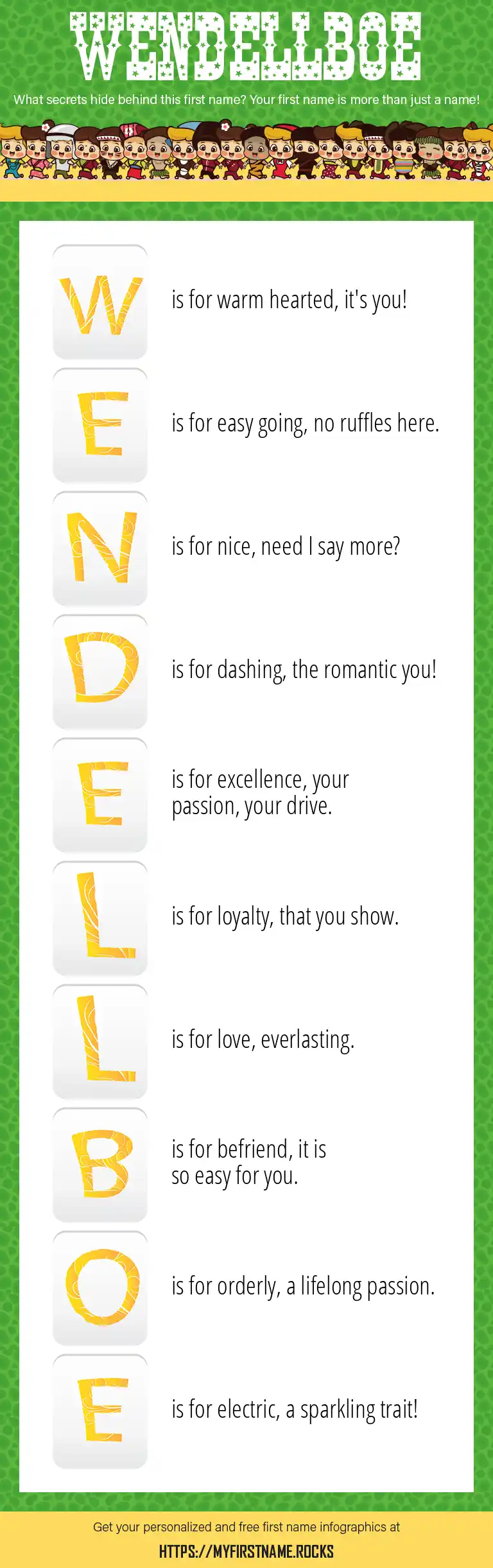 WENDELLBOE

What secrets hide behind this first name? Your first name is more than just a name!

W is for warm hearted, it's you!

E is for easy going, no ruffles here.

N is for nice, need I say more?

D is for dashing, the romantic you!

E is for excellence, your passion, your drive.

L is for loyalty, that you show.

L is for love, everlasting.

B is for befriend, it is so easy for you.

O is for orderly, a lifelong passion.

E is for electric, a sparkling trait!

Get your personalized and free first name infographics at

HTTPS://MYFIRSTNAME.ROCKS