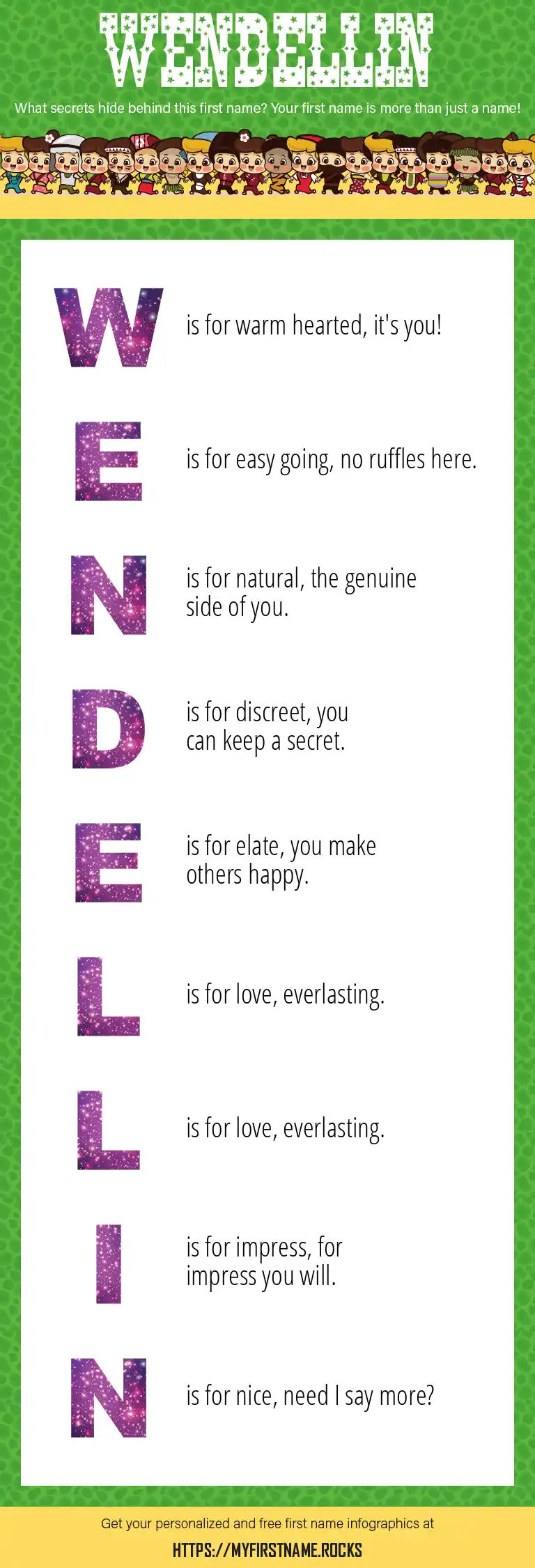 WENDELLIN

What secrets hide behind this first name? Your first name is more than just a name!

W is for warm hearted, it's you!

E is for easy going, no ruffles here.

N is for natural, the genuine side of you.

D is for discreet, you can keep a secret.

E is for elate, you make others happy.

L is for love, everlasting.

L is for love, everlasting.

I is for impress, for impress you will.

N is for nice, need I say more?

Get your personalized and free first name infographics at

HTTPS://MYFIRSTNAME.ROCKS