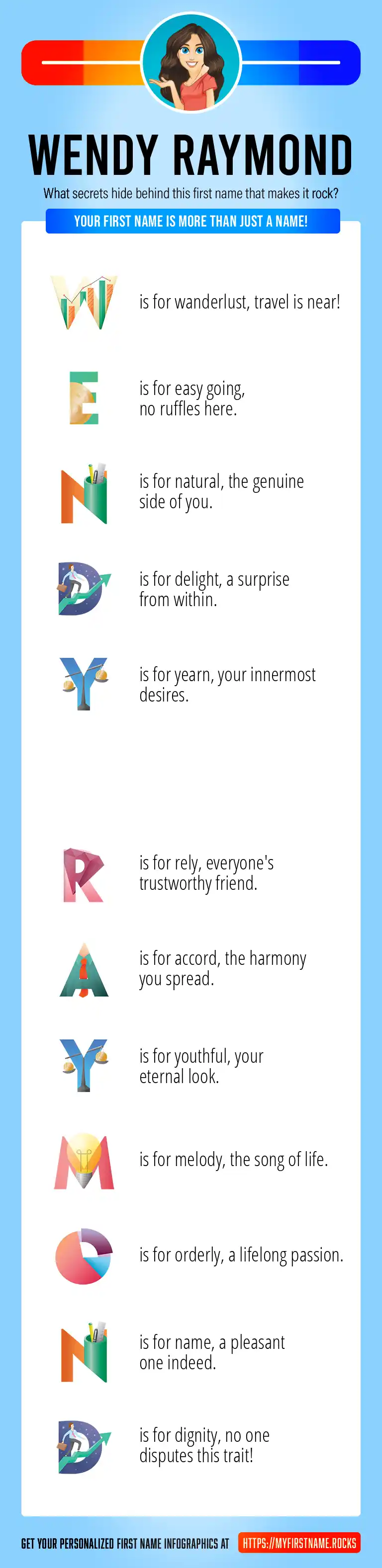 WENDY RAYMOND

What secrets hide behind this first name that makes it rock?

YOUR FIRST NAME IS MORE THAN JUST A NAME!

W is for wanderlust, travel is near!

E is for easy going, no ruffles here.

N is for natural, the genuine side of you.

D is for delight, a surprise from within.

Y is for yearn, your innermost desires.

R is for rely, everyone's trustworthy friend.

A is for accord, the harmony you spread.

Y is for youthful, your eternal look.

M is for melody, the song of life.

O is for orderly, a lifelong passion.

N is for name, a pleasant one indeed.

D is for dignity, no one disputes this trait!

GET YOUR PERSONALIZED FIRST NAME INFOGRAPHICS AT HTTPS://MYFIRSTNAME.ROCKS