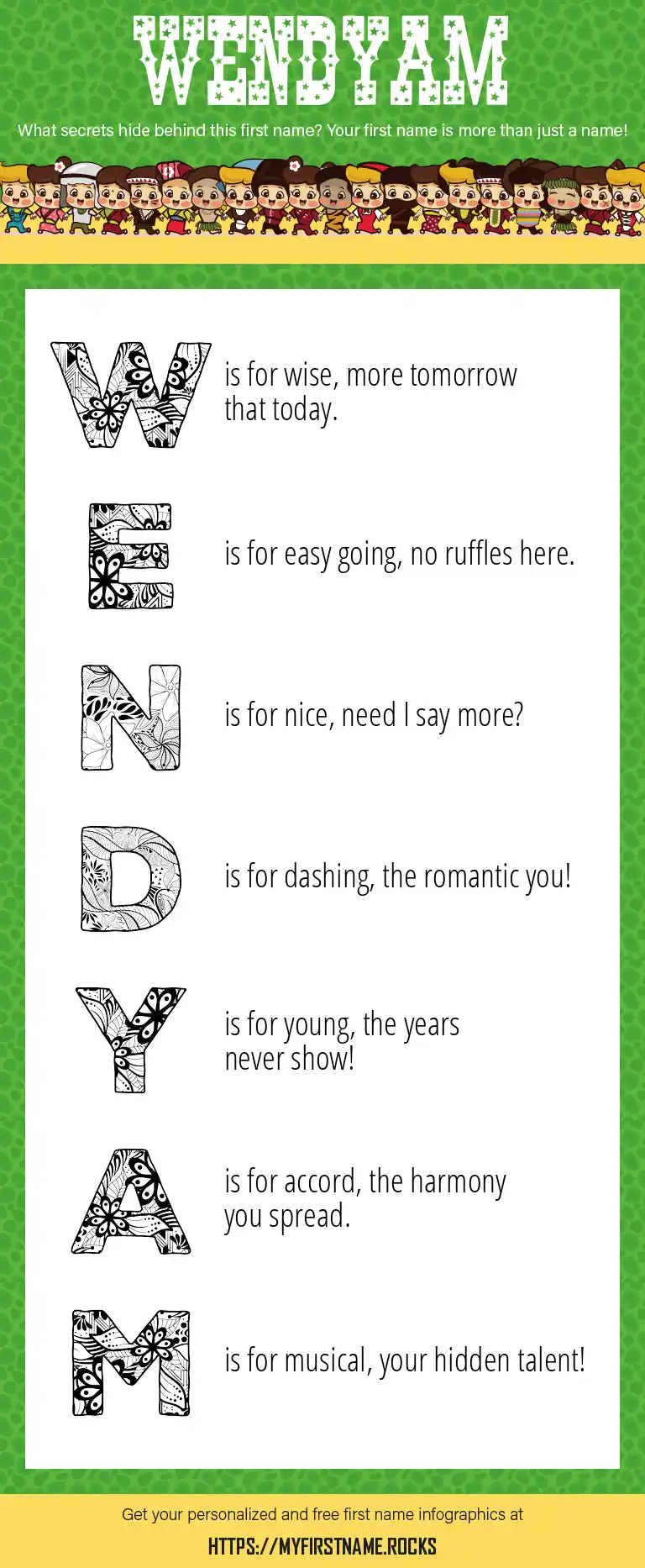 WENDYAM

What secrets hide behind this first name? Your first name is more than just a name!

W is for wise, more tomorrow that today.

E is for easy going, no ruffles here.

N is for nice, need I say more?

D is for dashing, the romantic you!

Y is for young, the years never show!

A is for accord, the harmony you spread.

M is for musical, your hidden talent!

Get your personalized and free first name infographics at

HTTPS://MYFIRSTNAME.ROCKS