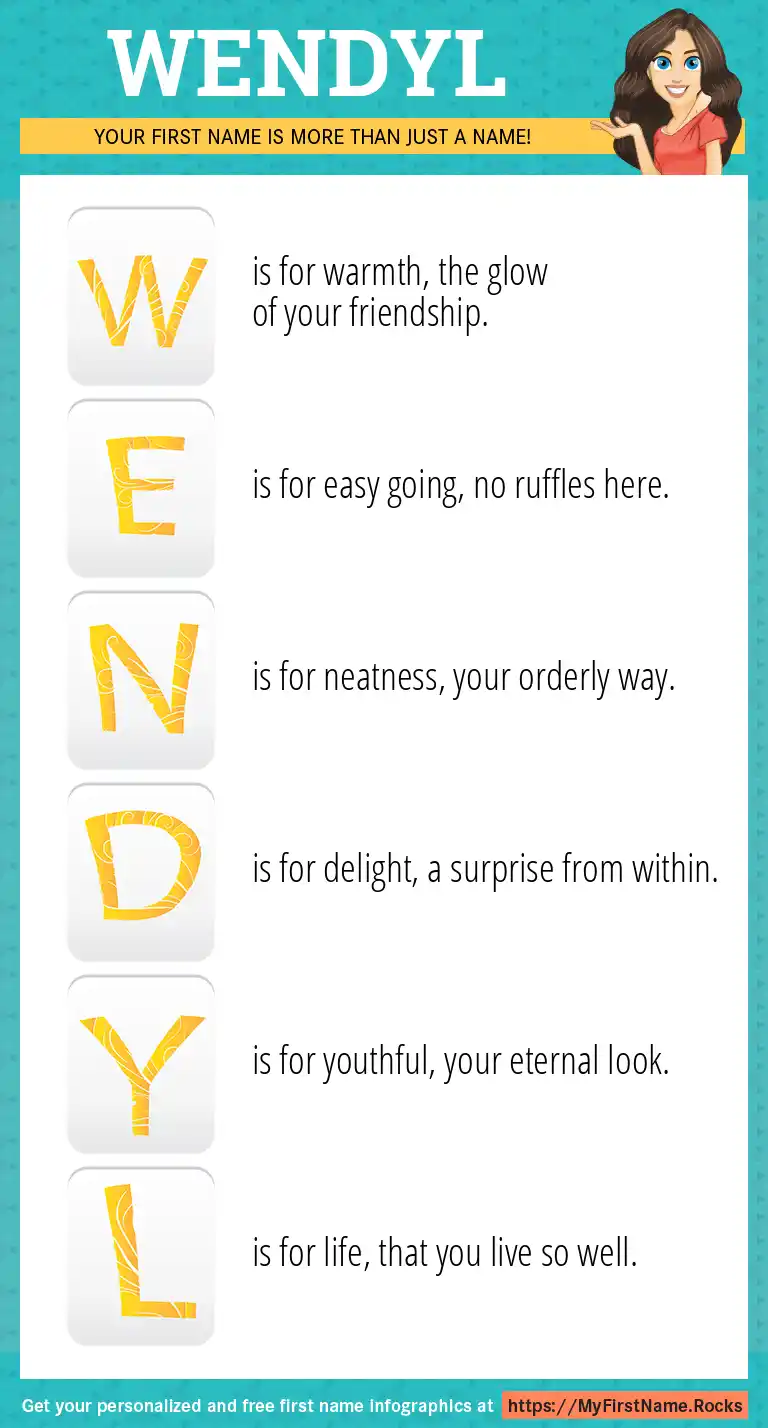 WENDYL

YOUR FIRST NAME IS MORE THAN JUST A NAME!

W is for warmth, the glow of your friendship.

E is for easy going, no ruffles here.

N is for neatness, your orderly way.

D is for delight, a surprise from within.

Y is for youthful, your eternal look.

L is for life, that you live so well.

Get your personalized and free first name infographics at https://MyFirstName.Rocks