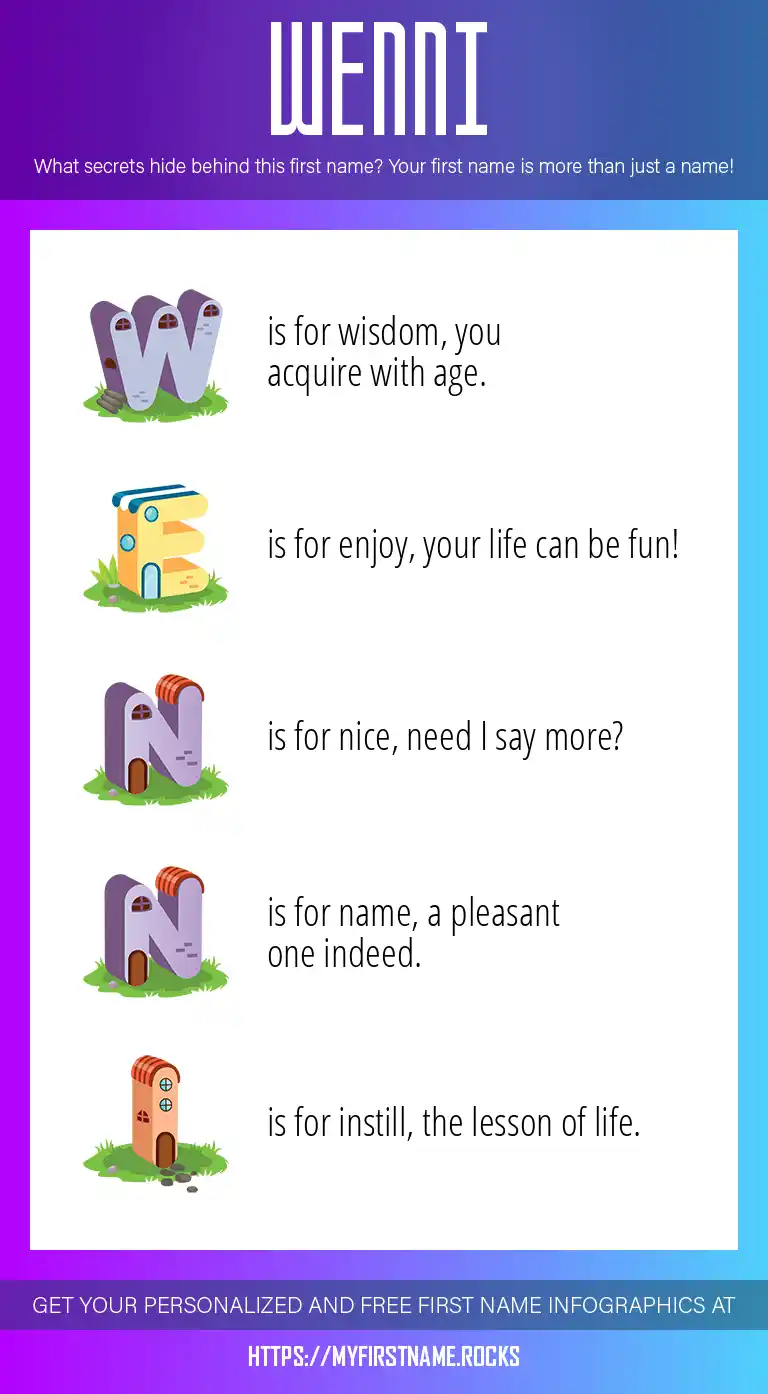 WENNI

What secrets hide behind this first name? Your first name is more than just a name!

W is for wisdom, you acquire with age.

E is for enjoy, your life can be fun!

N is for nice, need I say more?

N is for name, a pleasant one indeed.

I is for instill, the lesson of life.

GET YOUR PERSONALIZED AND FREE FIRST NAME INFOGRAPHICS AT

HTTPS://MYFIRSTNAME.ROCKS