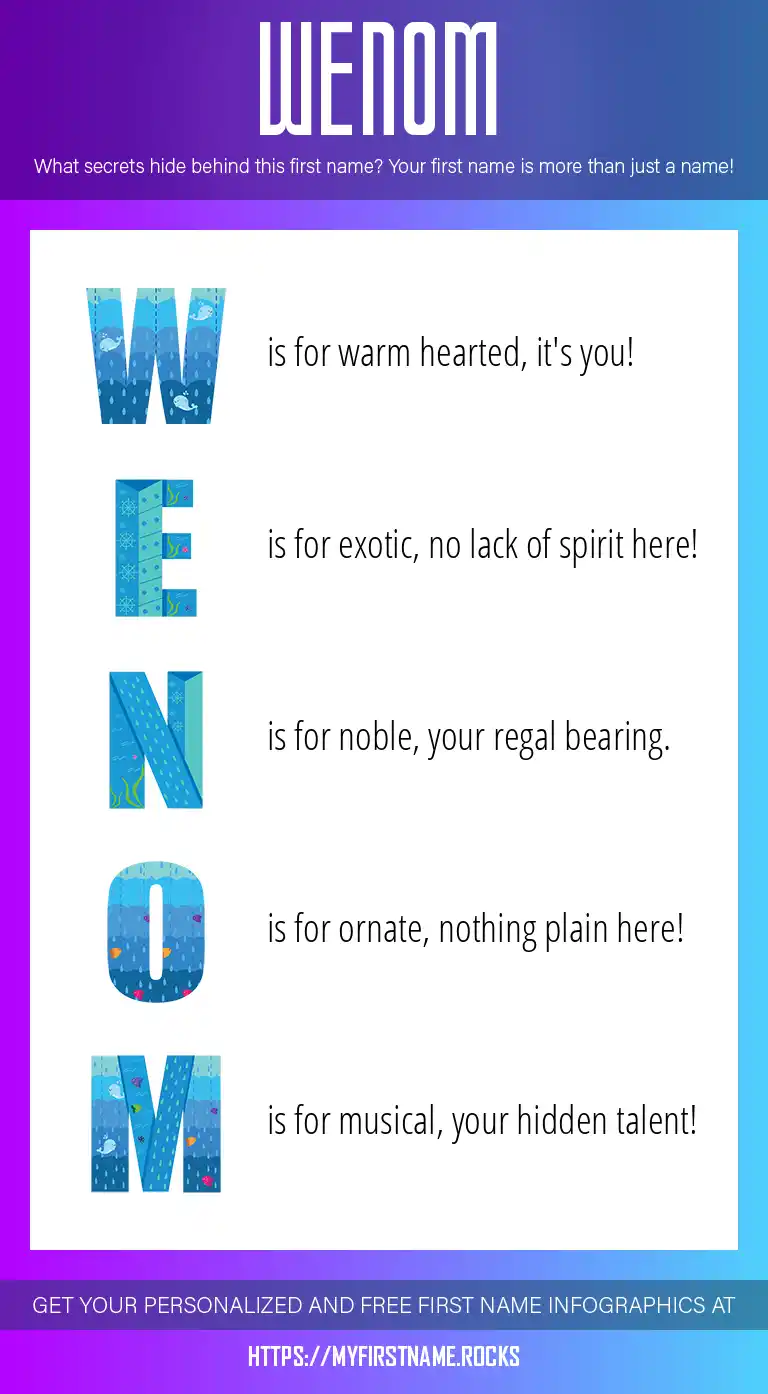 WENOM

What secrets hide behind this first name? Your first name is more than just a name!

W is for warm hearted, it's you!

E is for exotic, no lack of spirit here!

N is for noble, your regal bearing.

O is for ornate, nothing plain here!

M is for musical, your hidden talent!

GET YOUR PERSONALIZED AND FREE FIRST NAME INFOGRAPHICS AT

HTTPS://MYFIRSTNAME.ROCKS