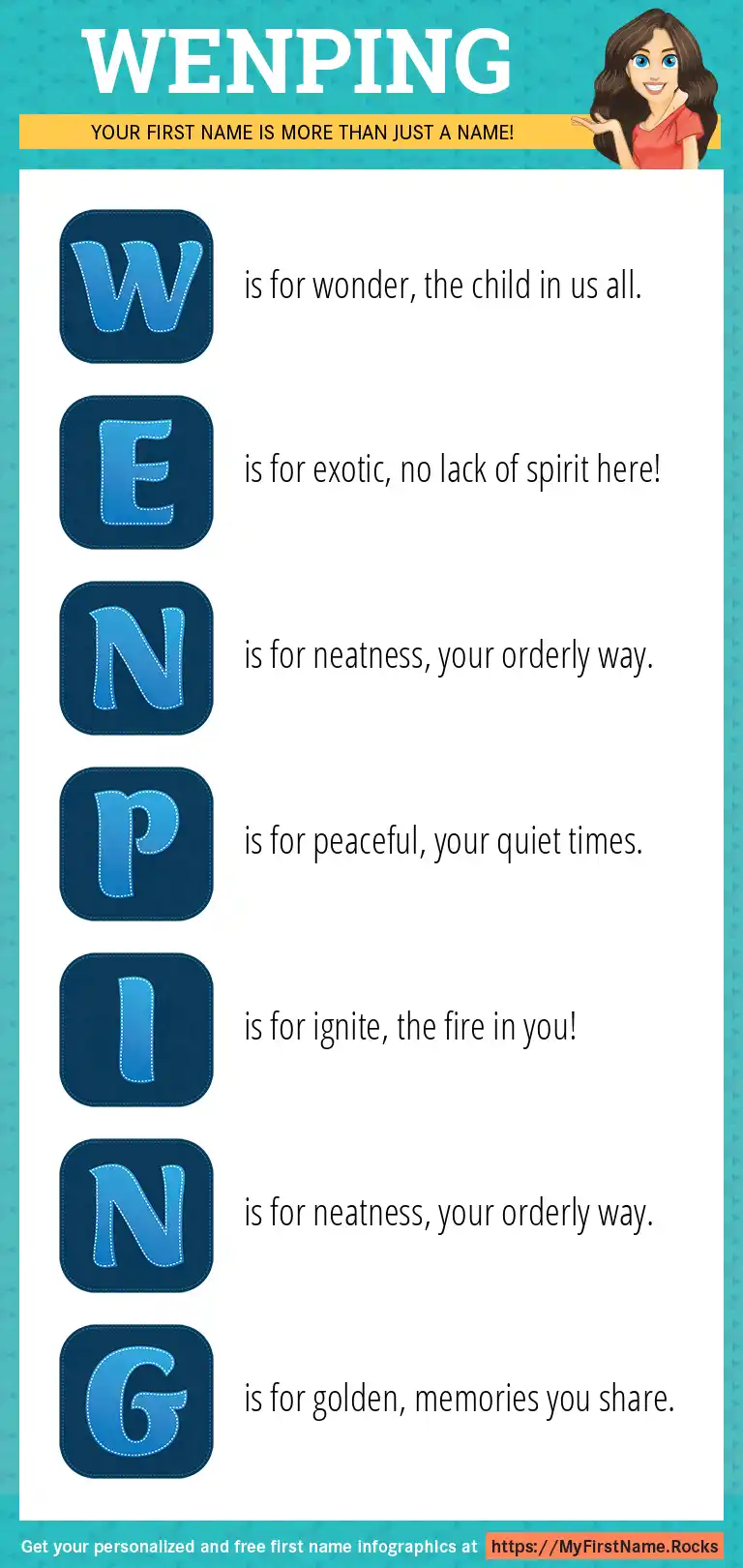 WENPING

YOUR FIRST NAME IS MORE THAN JUST A NAME!

W is for wonder, the child in us all.

E is for exotic, no lack of spirit here!

N is for neatness, your orderly way.

P is for peaceful, your quiet times.

I is for ignite, the fire in you!

N is for neatness, your orderly way.

G is for golden, memories you share.

Get your personalized and free first name infographics at https://MyFirstName.Rocks