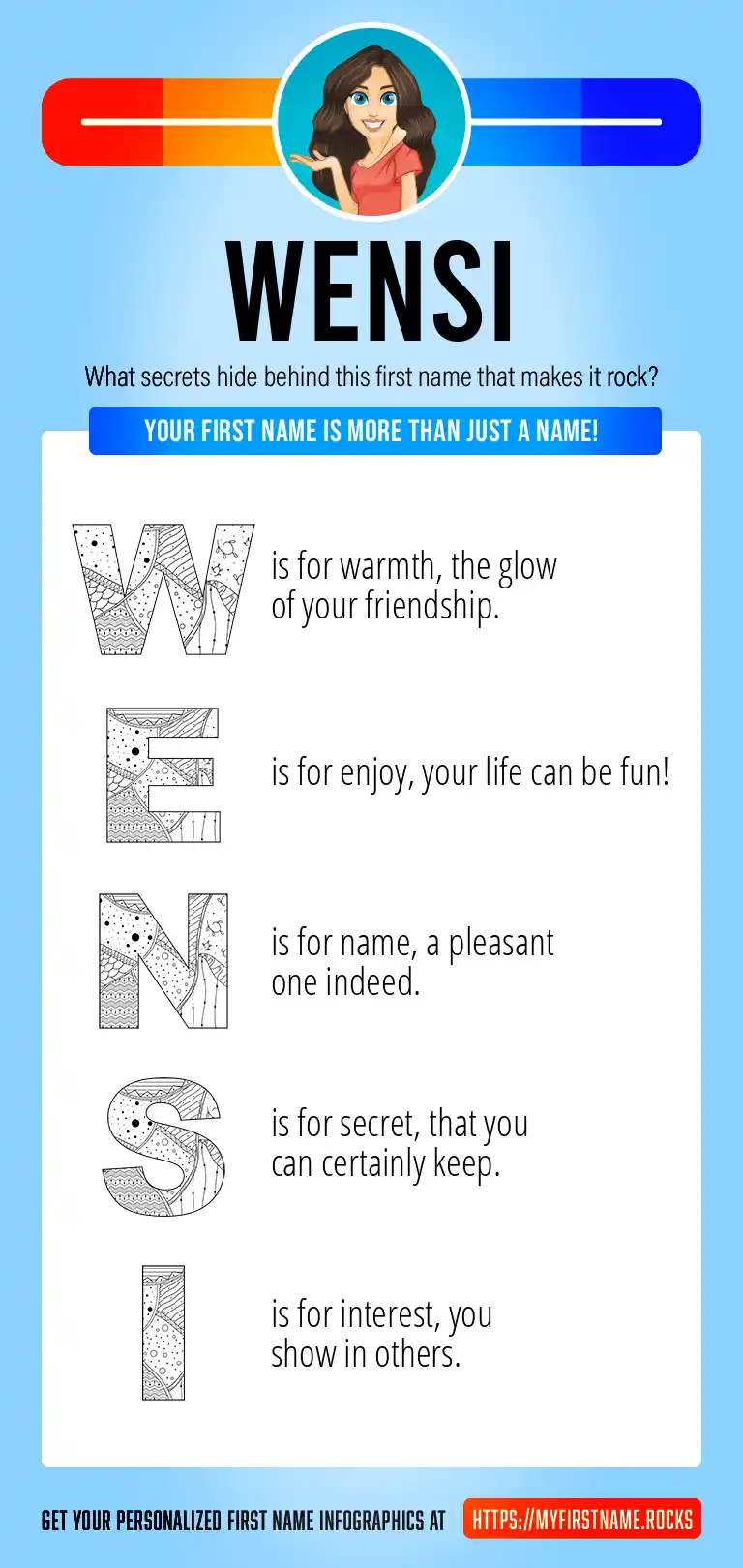 WENSI

What secrets hide behind this first name that makes it rock?

YOUR FIRST NAME IS MORE THAN JUST A NAME!

W is for warmth, the glow of your friendship.

E is for enjoy, your life can be fun!

N is for name, a pleasant one indeed.

S is for secret, that you can certainly keep.

I is for interest, you show in others.

GET YOUR PERSONALIZED FIRST NAME INFOGRAPHICS AT HTTPS://MYFIRSTNAME.ROCKS