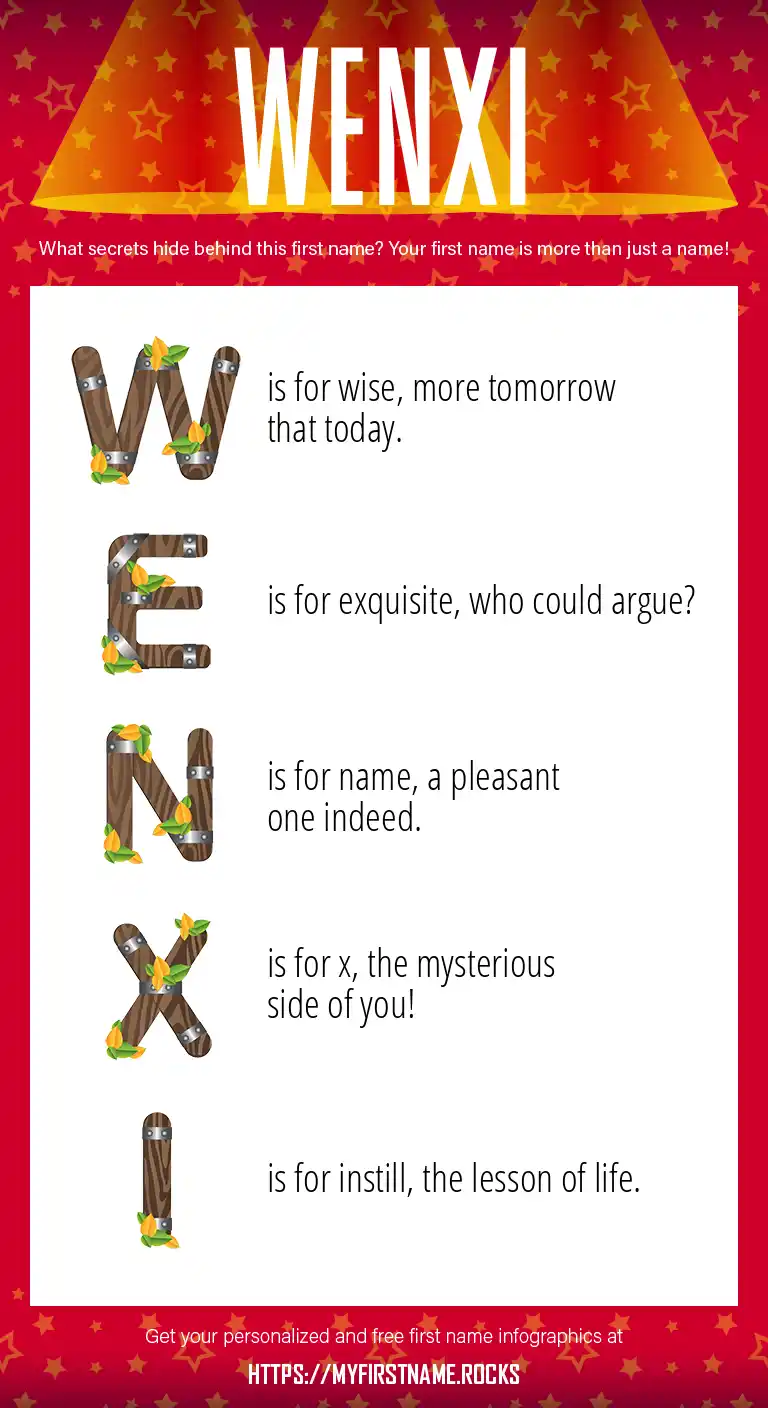 WENXI

What secrets hide behind this first name? Your first name is more than just a name!

W is for wise, more tomorrow that today.

E is for exquisite, who could argue?

N is for name, a pleasant one indeed.

X is for x, the mysterious side of you!

I is for instill, the lesson of life.

Get your personalized and free first name infographics at

HTTPS://MYFIRSTNAME.ROCKS