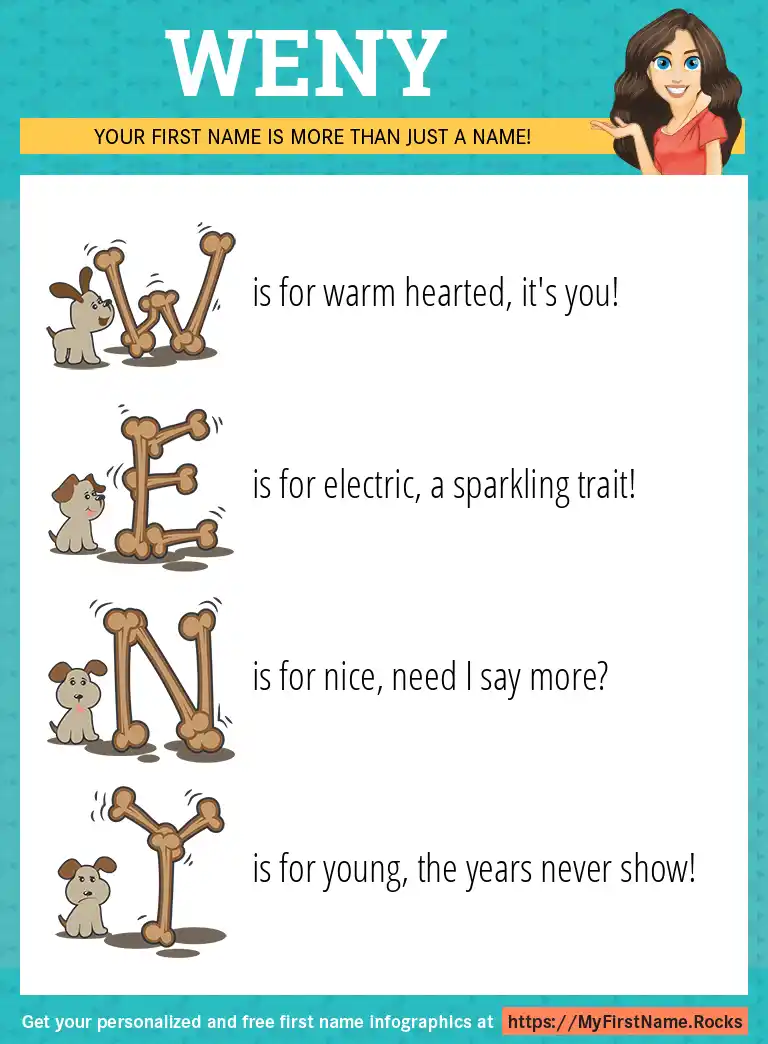 WENY

YOUR FIRST NAME IS MORE THAN JUST A NAME!

W is for warm hearted, it's you!

E is for electric, a sparkling trait!

N is for nice, need I say more?

Y is for young, the years never show!

Get your personalized and free first name infographics at https://MyFirstName.Rocks