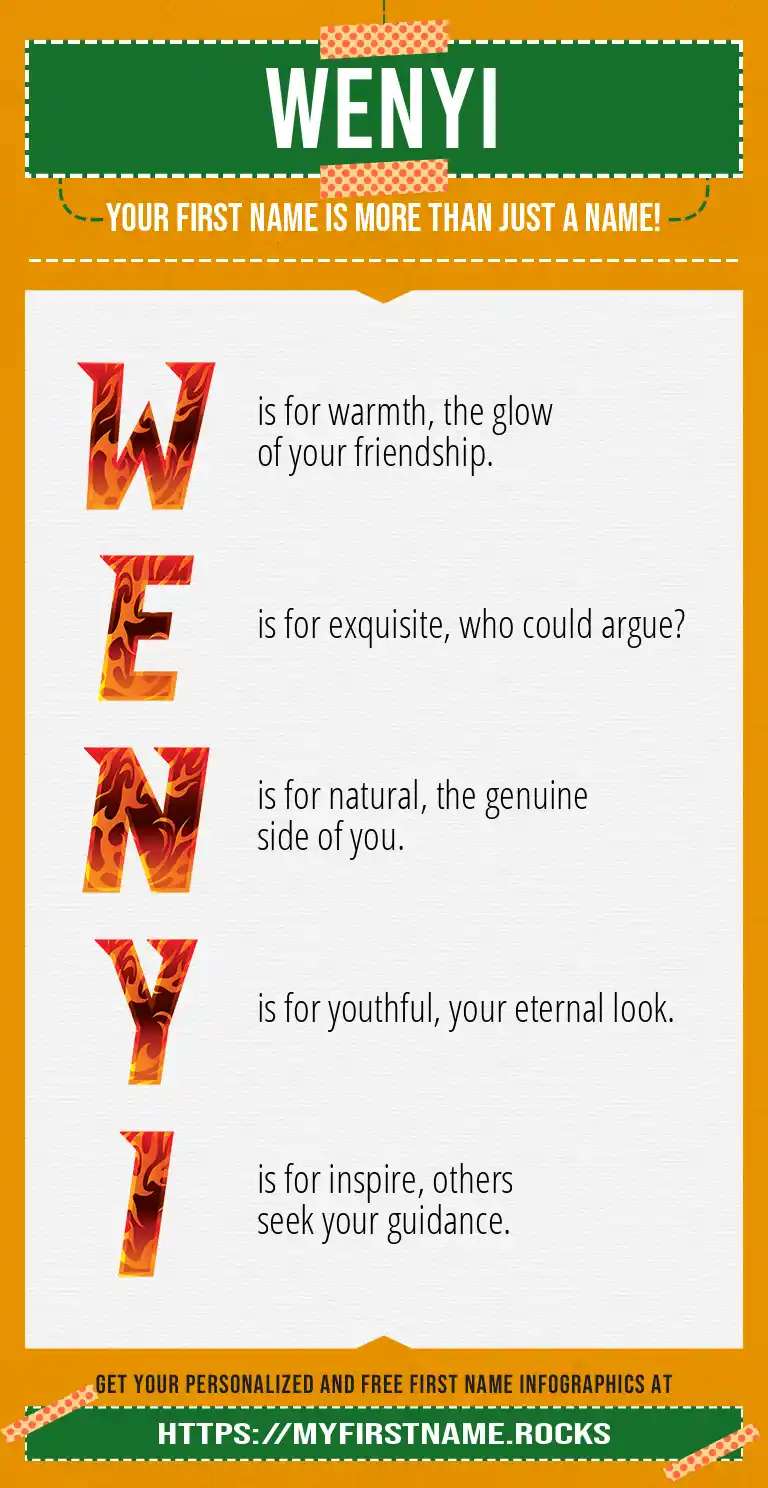 WENYI

YOUR FIRST NAME IS MORE THAN JUST A NAME!

W is for warmth, the glow of your friendship.

E is for exquisite, who could argue?

N is for natural, the genuine side of you.

Y is for youthful, your eternal look.

I is for inspire, others seek your guidance.

GET YOUR PERSONALIZED AND FREE FIRST NAME INFOGRAPHICS AT

HTTPS://MYFIRSTNAME.ROCKS