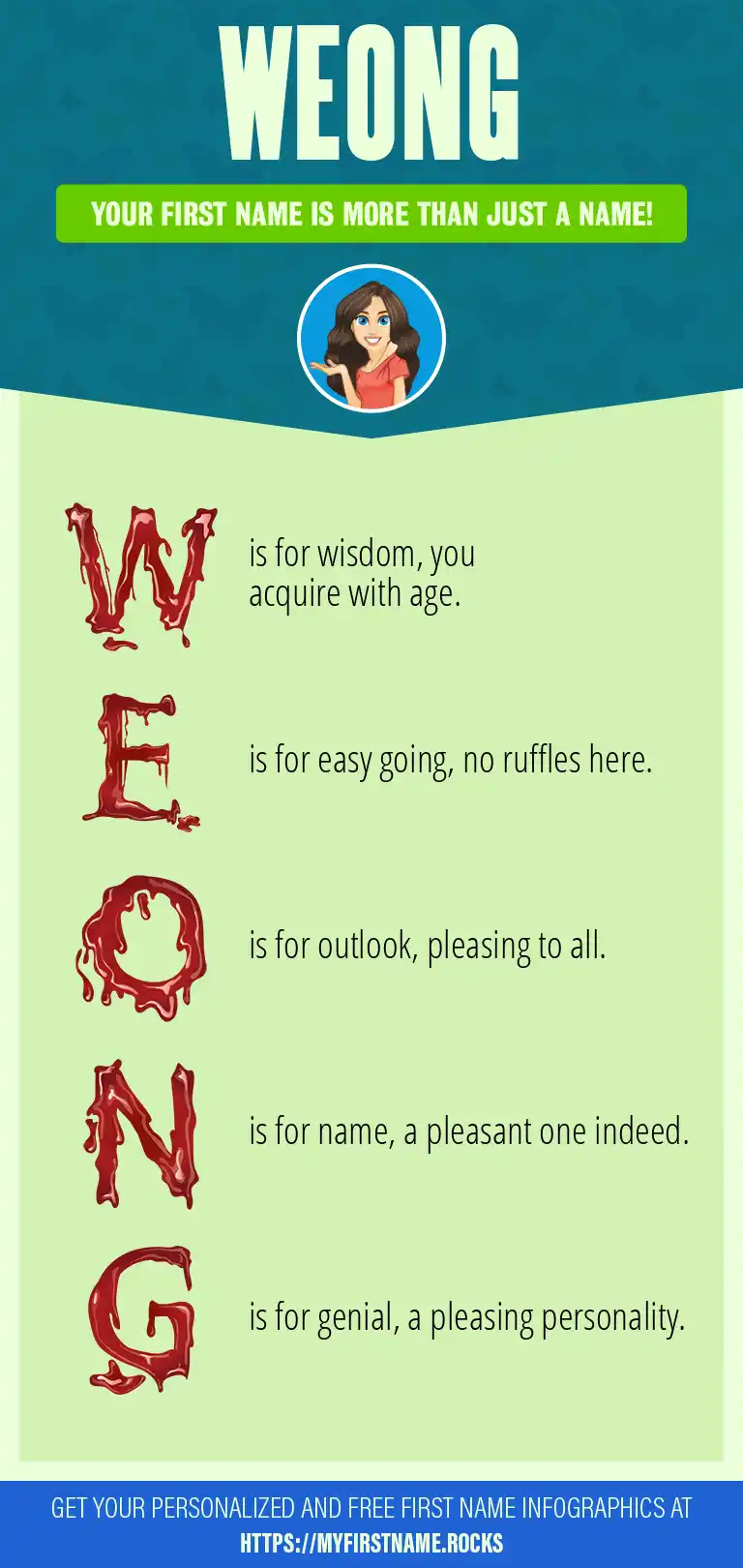 WEONG

YOUR FIRST NAME IS MORE THAN JUST A NAME!

W is for wisdom, you acquire with age.

E is for easy going, no ruffles here.

O is for outlook, pleasing to all.

N is for name, a pleasant one indeed.

G is for genial, a pleasing personality.

GET YOUR PERSONALIZED AND FREE FIRST NAME INFOGRAPHICS AT HTTPS://MYFIRSTNAME.ROCKS