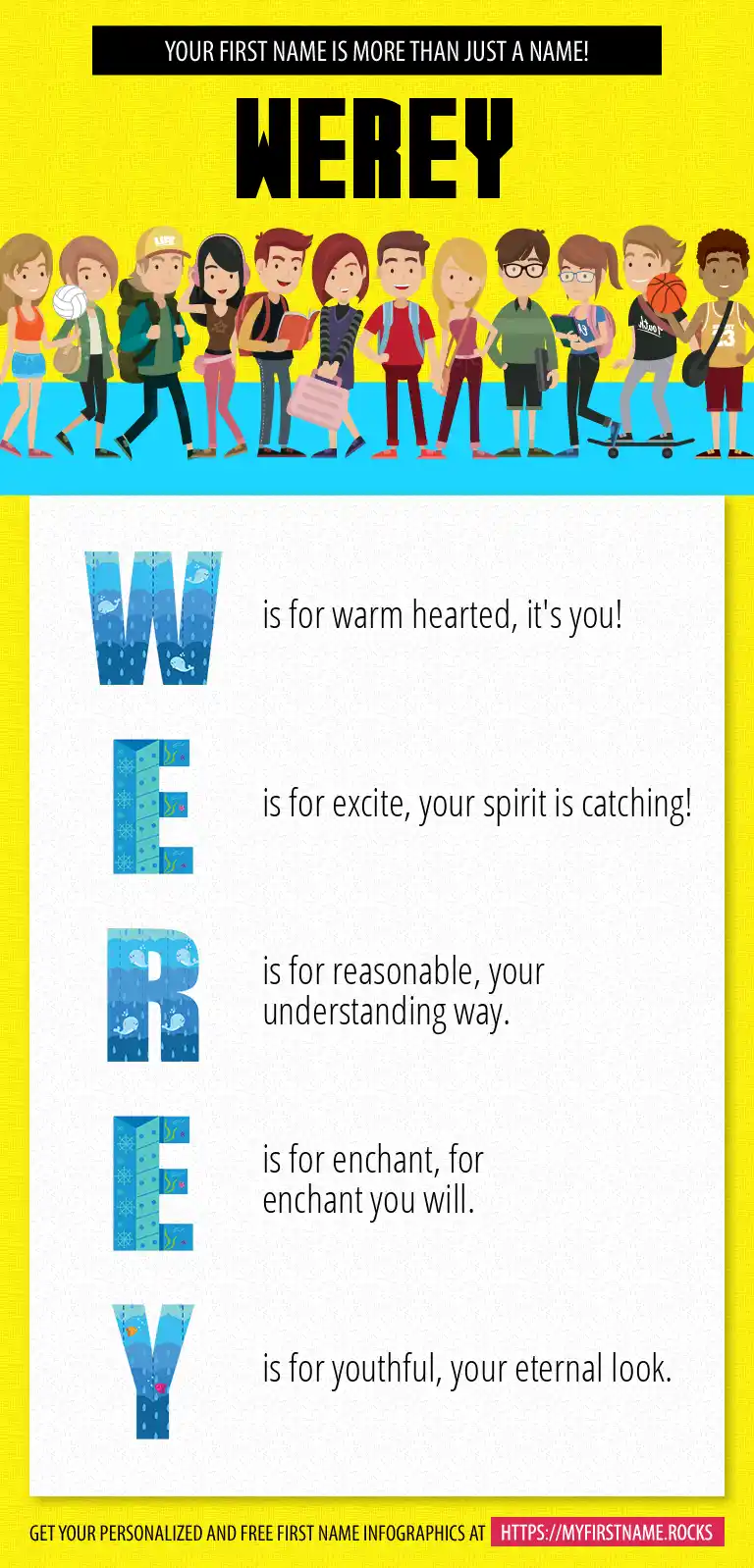 YOUR FIRST NAME IS MORE THAN JUST A NAME!

WEREY

W is for warm hearted, it's you!

E is for excite, your spirit is catching!

R is for reasonable, your understanding way.

E is for enchant, for enchant you will.

Y is for youthful, your eternal look.

GET YOUR PERSONALIZED AND FREE FIRST NAME INFOGRAPHICS AT HTTPS://MYFIRSTNAME.ROCKS