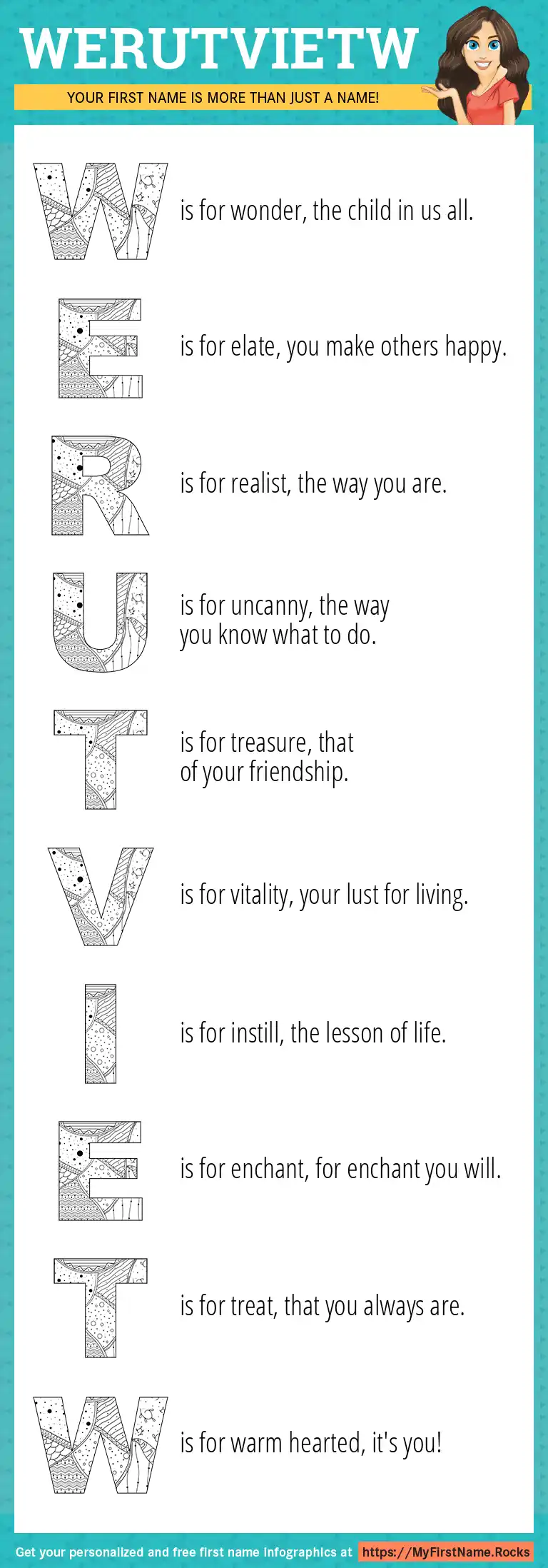 WERUTVIETW

YOUR FIRST NAME IS MORE THAN JUST A NAME!

W is for wonder, the child in us all.

E is for elate, you make others happy.

R is for realist, the way you are.

U is for uncanny, the way you know what to do.

T is for treasure, that of your friendship.

V is for vitality, your lust for living.

I is for instill, the lesson of life.

E is for enchant, for enchant you will.

T is for treat, that you always are.

W is for warm hearted, it's you!

Get your personalized and free first name infographics at https://MyFirstName.Rocks