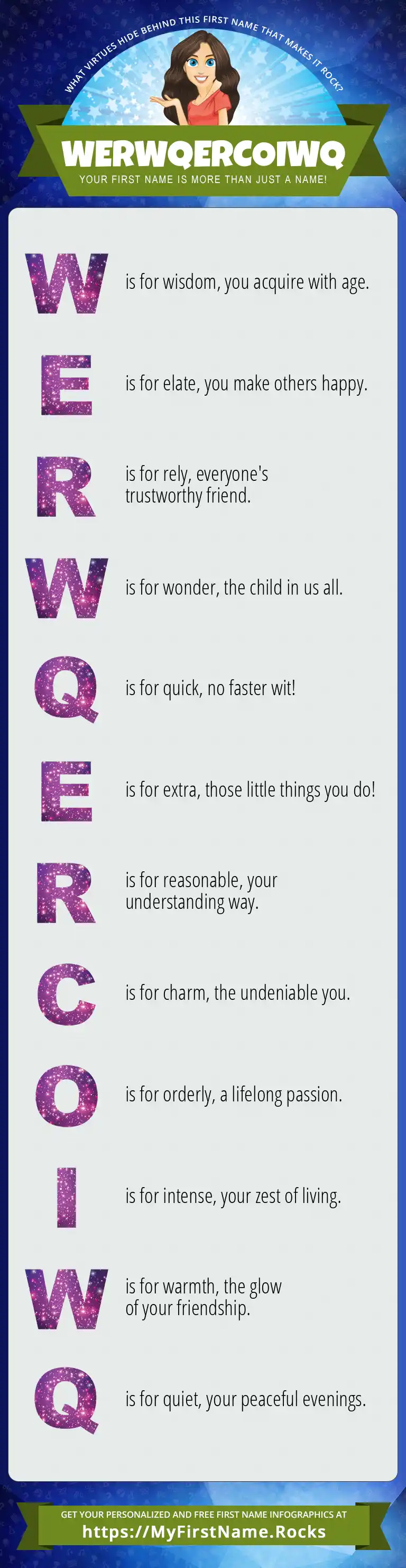 WHAT VIRTUES HIDE BEHIND THIS FIRST NAME THAT MAKES IT ROCK?

WERWQERCOIWQ

YOUR FIRST NAME IS MORE THAN JUST A NAME!

W is for wisdom, you acquire with age.

E is for elate, you make others happy.

R is for rely, everyone's trustworthy friend.

W is for wonder, the child in us all.

Q is for quick, no faster wit!

E is for extra, those little things you do!

R is for reasonable, your understanding way.

C is for charm, the undeniable you.

O is for orderly, a lifelong passion.

I is for intense, your zest of living.

W is for warmth, the glow of your friendship.

Q is for quiet, your peaceful evenings.

GET YOUR PERSONALIZED AND FREE FIRST NAME INFOGRAPHICS AT

https://MyFirstName.Rocks