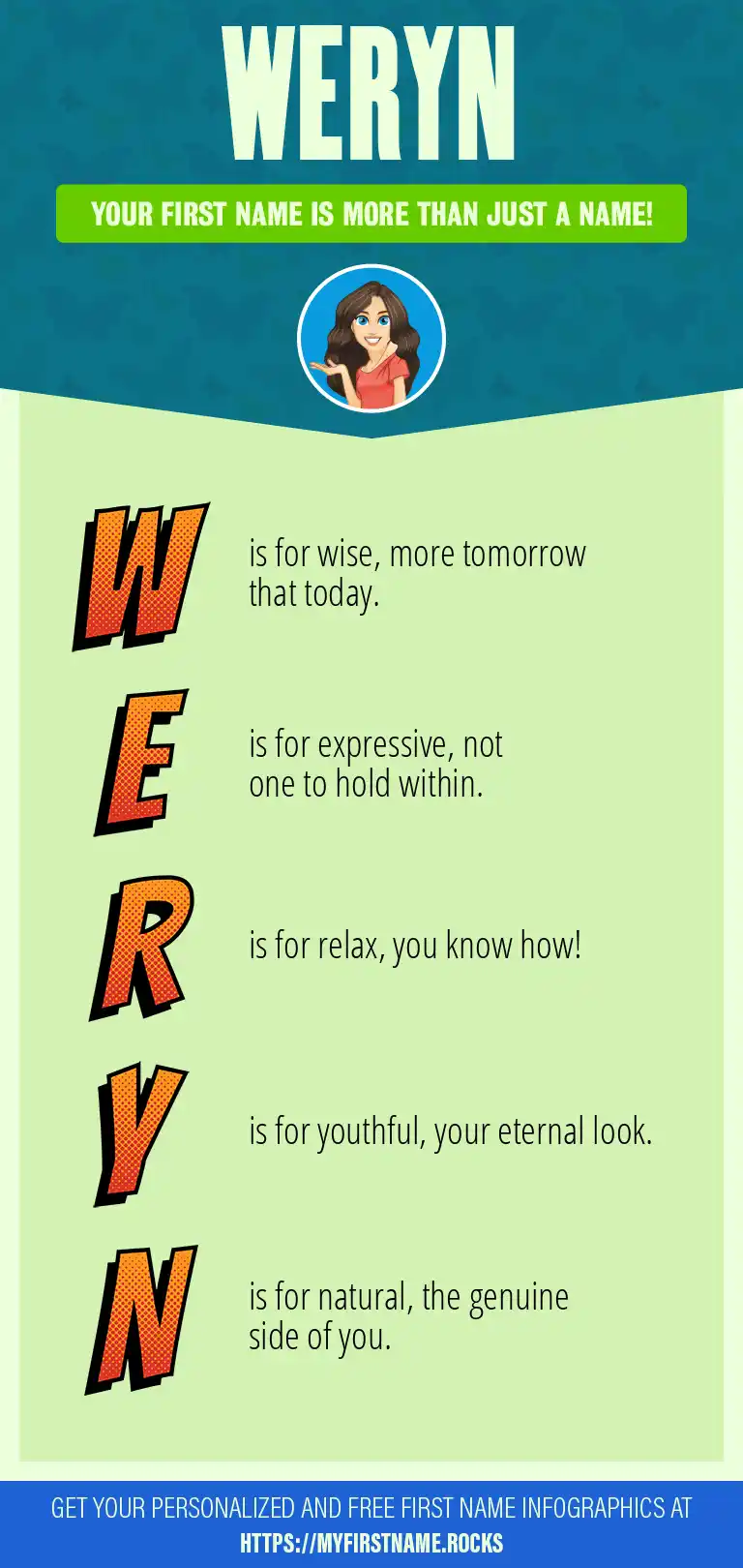 WERYN

YOUR FIRST NAME IS MORE THAN JUST A NAME!

W is for wise, more tomorrow that today.

E is for expressive, not one to hold within.

R is for relax, you know how!

Y is for youthful, your eternal look.

N is for natural, the genuine side of you.

GET YOUR PERSONALIZED AND FREE FIRST NAME INFOGRAPHICS AT HTTPS://MYFIRSTNAME.ROCKS