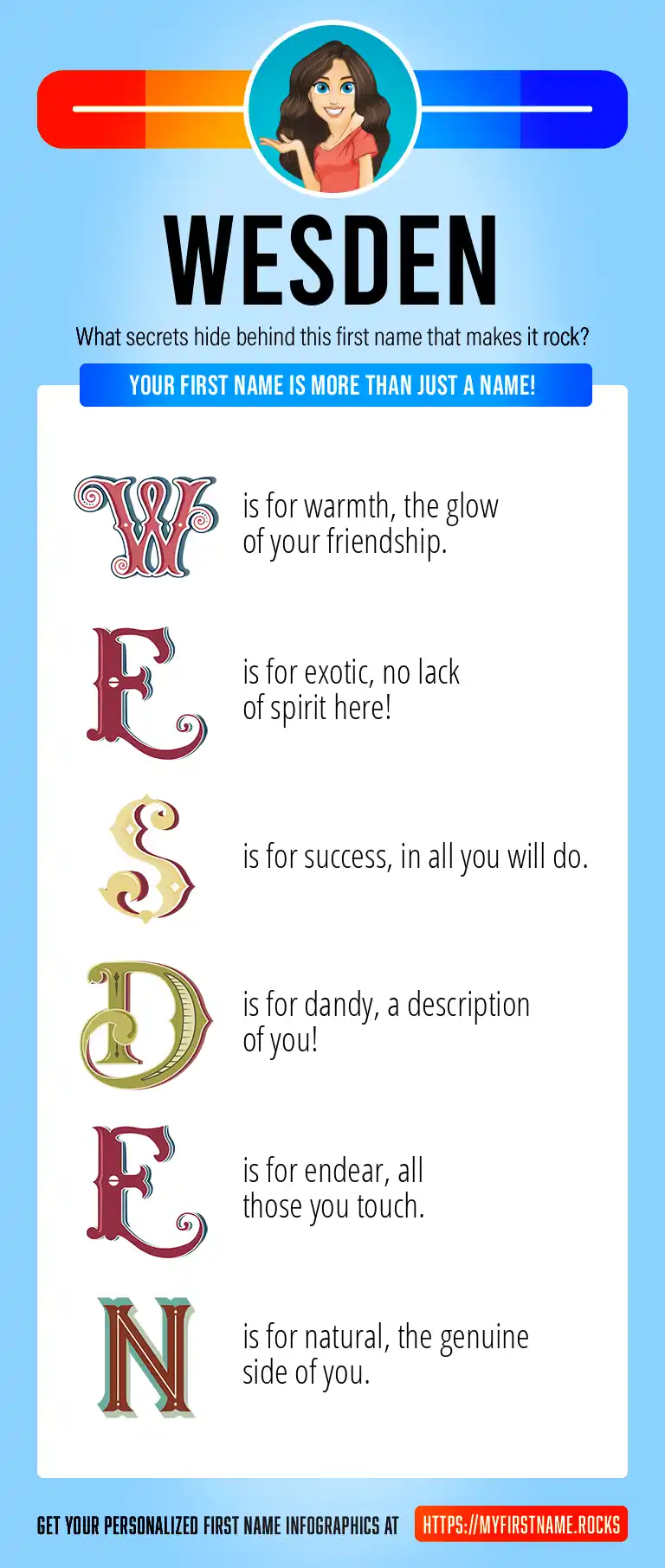 WESDEN

What secrets hide behind this first name that makes it rock?

YOUR FIRST NAME IS MORE THAN JUST A NAME!

W is for warmth, the glow of your friendship.

E is for exotic, no lack of spirit here!

S is for success, in all you will do.

D is for dandy, a description of you!

E is for endear, all those you touch.

N is for natural, the genuine side of you.

GET YOUR PERSONALIZED FIRST NAME INFOGRAPHICS AT HTTPS://MYFIRSTNAME.ROCKS