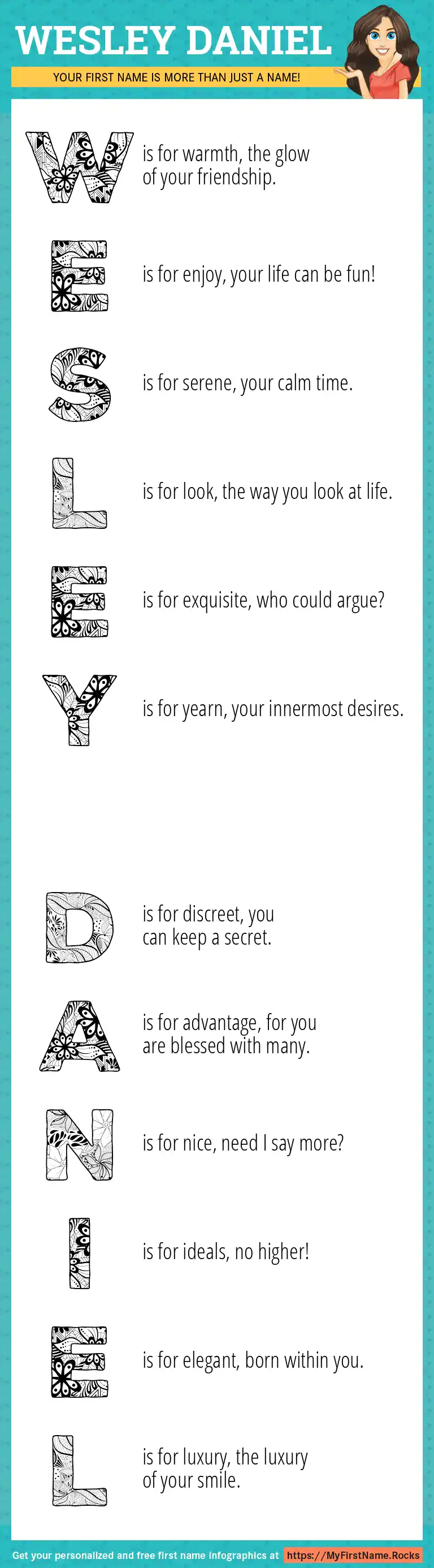 WESLEY DANIEL

YOUR FIRST NAME IS MORE THAN JUST A NAME!

W is for warmth, the glow of your friendship.

E is for enjoy, your life can be fun!

S is for serene, your calm time.

L is for look, the way you look at life.

E is for exquisite, who could argue?

Y is for yearn, your innermost desires.

D is for discreet, you can keep a secret.

A is for advantage, for you are blessed with many.

N is for nice, need I say more?

I is for ideals, no higher!

E is for elegant, born within you.

L is for luxury, the luxury of your smile.

Get your personalized and free first name infographics at https://MyFirstName.Rocks