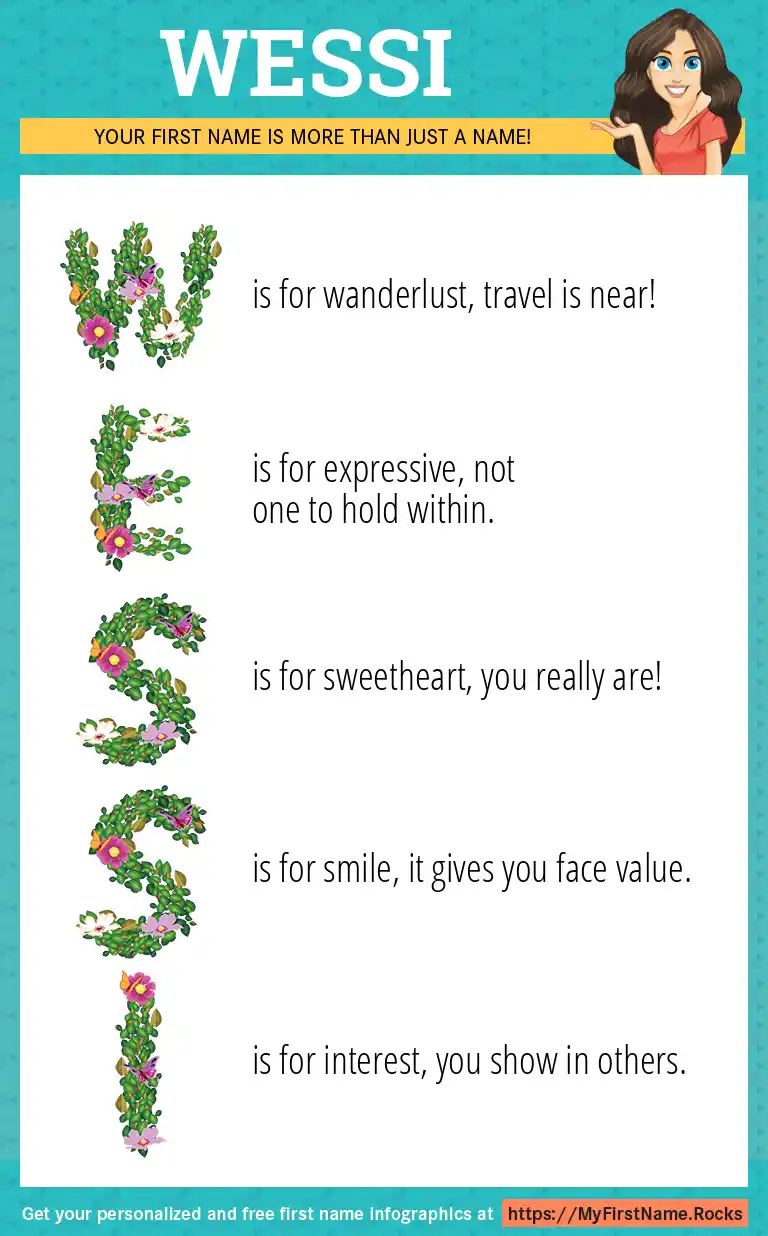 WESSI

YOUR FIRST NAME IS MORE THAN JUST A NAME!

W is for wanderlust, travel is near!

E is for expressive, not one to hold within.

S is for sweetheart, you really are!

S is for smile, it gives you face value.

I is for interest, you show in others.

Get your personalized and free first name infographics at https://MyFirstName.Rocks