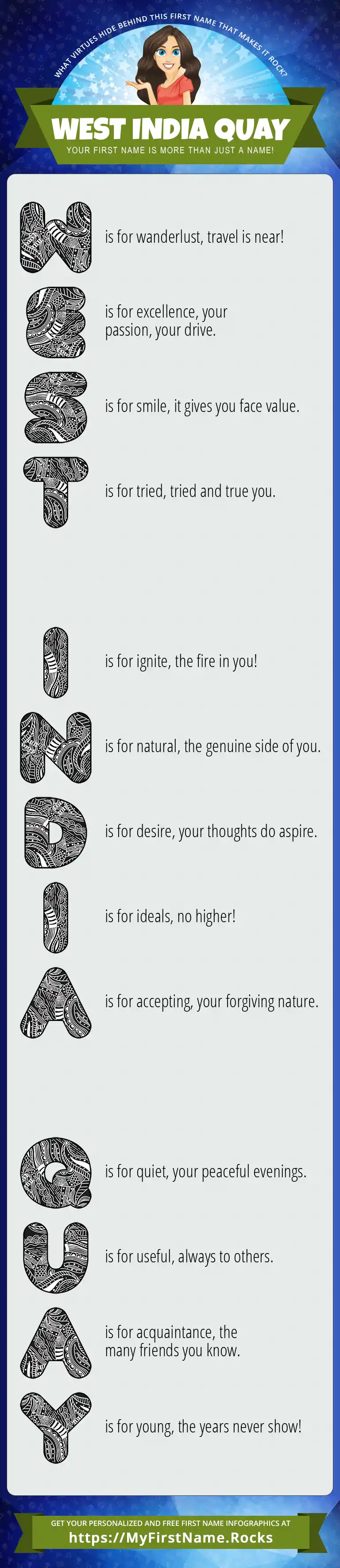 WHAT VIRTUES HIDE BEHIND THIS FIRST NAME THAT MAKES IT ROCK?

WEST INDIA QUAY

YOUR FIRST NAME IS MORE THAN JUST A NAME!

W is for wanderlust, travel is near!

E is for excellence, your passion, your drive.

S is for smile, it gives you face value.

T is for tried, tried and true you.

I is for ignite, the fire in you!

N is for natural, the genuine side of you.

D is for desire, your thoughts do aspire.

I is for ideals, no higher!

A is for accepting, your forgiving nature.

Q is for quiet, your peaceful evenings.

U is for useful, always to others.

A is for acquaintance, the many friends you know.

Y is for young, the years never show!

GET YOUR PERSONALIZED AND FREE FIRST NAME INFOGRAPHICS AT

https://MyFirstName.Rocks