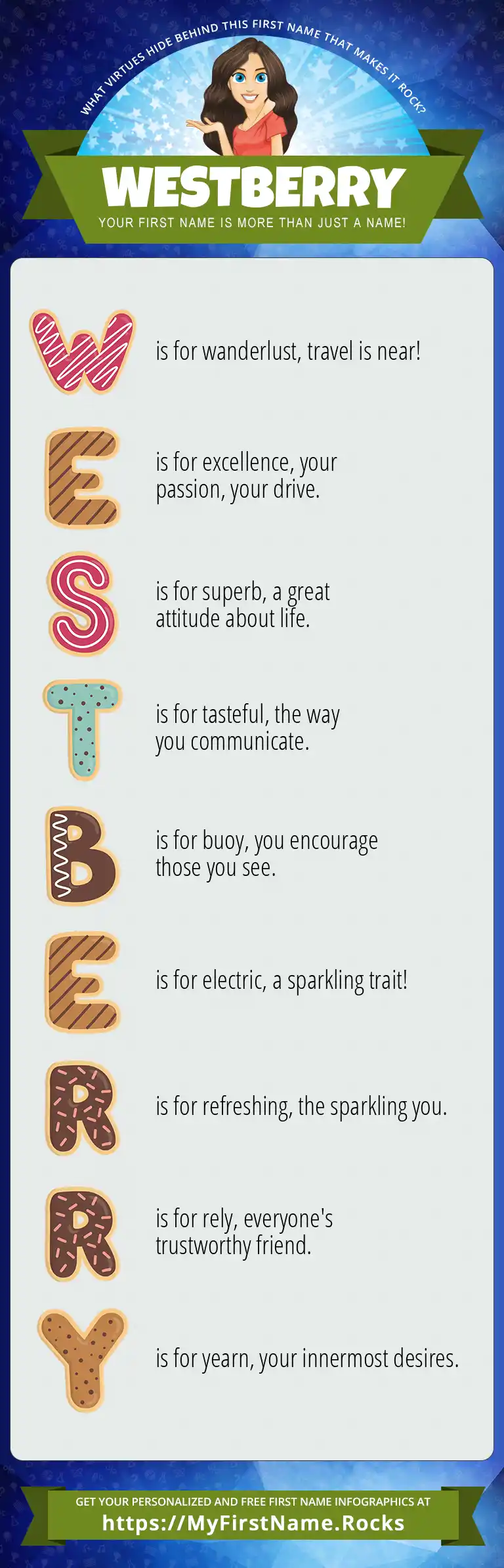 WHAT VIRTUES HIDE BEHIND THIS FIRST NAME THAT MAKES IT ROCK?

WESTBERRY

YOUR FIRST NAME IS MORE THAN JUST A NAME!

W is for wanderlust, travel is near!

E is for excellence, your passion, your drive.

S is for superb, a great attitude about life.

T is for tasteful, the way you communicate.

B is for buoy, you encourage those you see.

E is for electric, a sparkling trait!

R is for refreshing, the sparkling you.

R is for rely, everyone's trustworthy friend.

Y is for yearn, your innermost desires.

GET YOUR PERSONALIZED AND FREE FIRST NAME INFOGRAPHICS AT

https://MyFirstName.Rocks