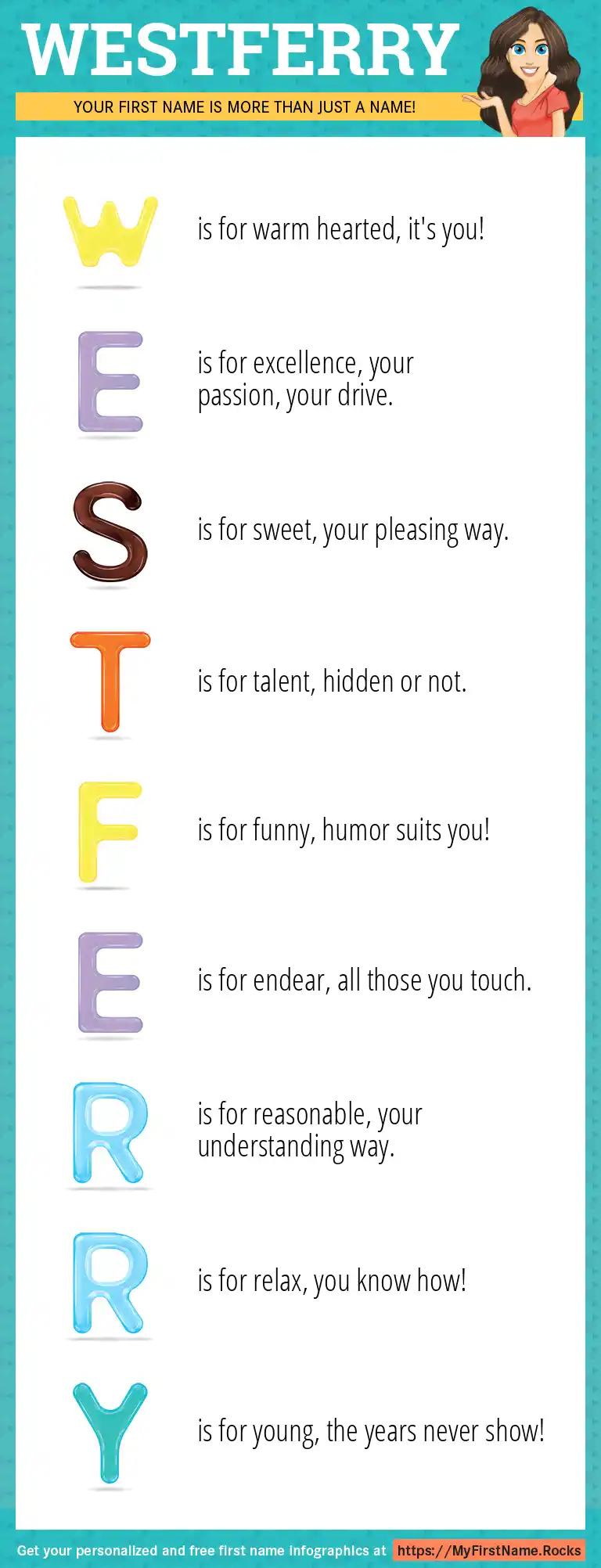 WESTFERRY

YOUR FIRST NAME IS MORE THAN JUST A NAME!

W is for warm hearted, it's you!

E is for excellence, your passion, your drive.

S is for sweet, your pleasing way.

T is for talent, hidden or not.

F is for funny, humor suits you!

E is for endear, all those you touch.

R is for reasonable, your understanding way.

R is for relax, you know how!

Y is for young, the years never show!

Get your personalized and free first name infographics at https://MyFirstName.Rocks