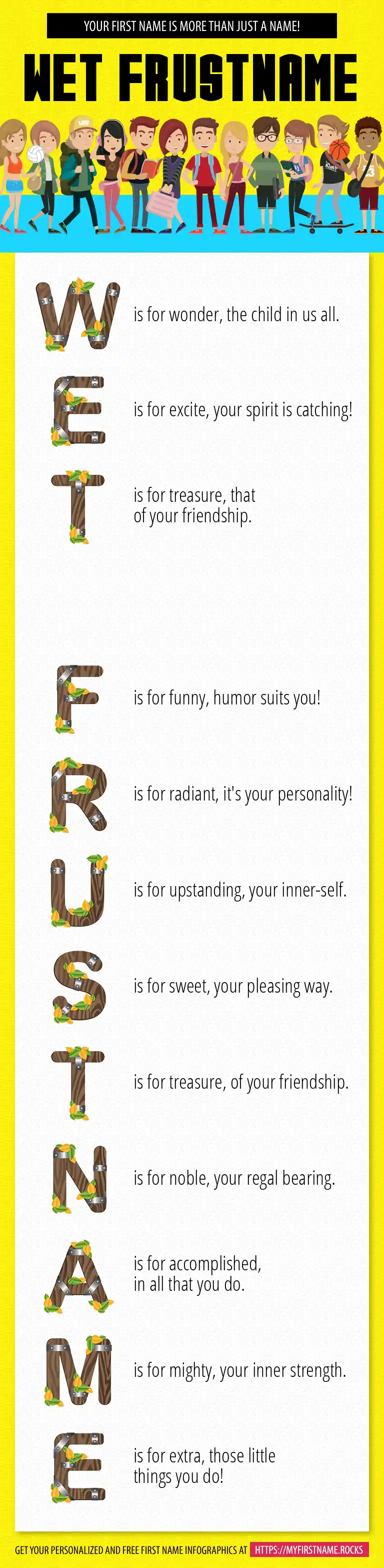 YOUR FIRST NAME IS MORE THAN JUST A NAME!

WET FRUSTNAME

W is for wonder, the child in us all.

E is for excite, your spirit is catching!

T is for treasure, that of your friendship.

F is for funny, humor suits you!

R is for radiant, it's your personality!

U is for upstanding, your inner-self.

S is for sweet, your pleasing way.

T is for treasure, of your friendship.

N is for noble, your regal bearing.

A is for accomplished, in all that you do.

M is for mighty, your inner strength.

E is for extra, those little things you do!

GET YOUR PERSONALIZED AND FREE FIRST NAME INFOGRAPHICS AT HTTPS://MYFIRSTNAME.ROCKS