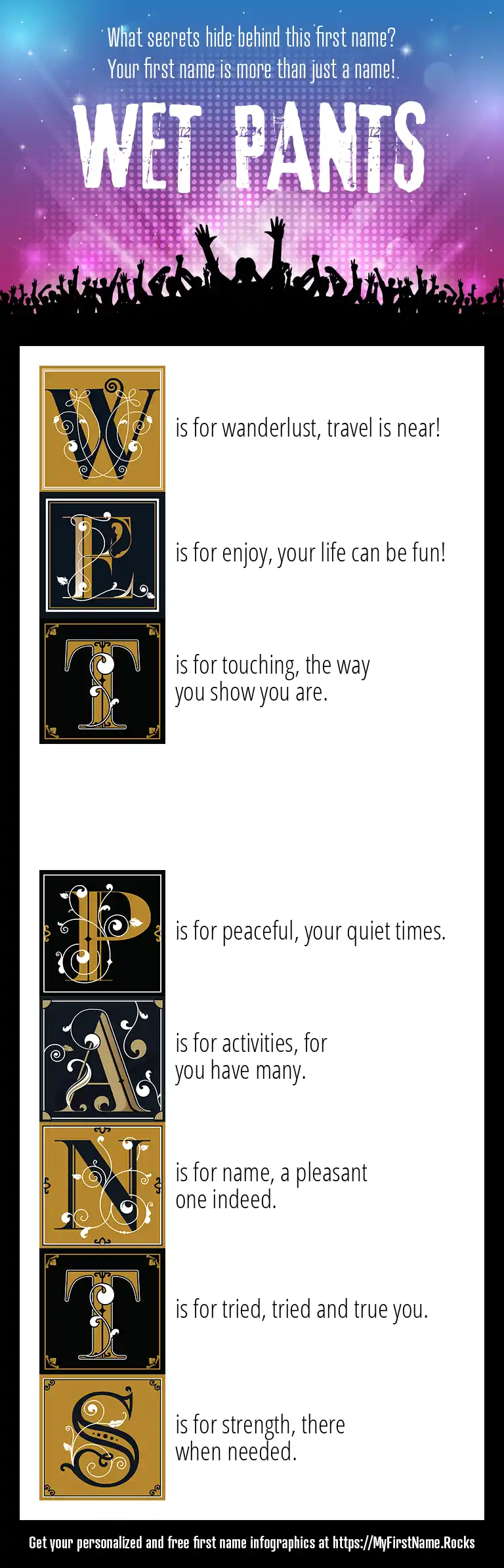 What secrets hide behind this first name?
Your first name is more than just a name!

WET PANTS

W is for wanderlust, travel is near!

E is for enjoy, your life can be fun!

T is for touching, the way you show you are.

P is for peaceful, your quiet times.

A is for activities, for you have many.

N is for name, a pleasant one indeed.

T is for tried, tried and true you.

S is for strength, there when needed.

Get your personalized and free first name infographics at https://MyFirstName.Rocks