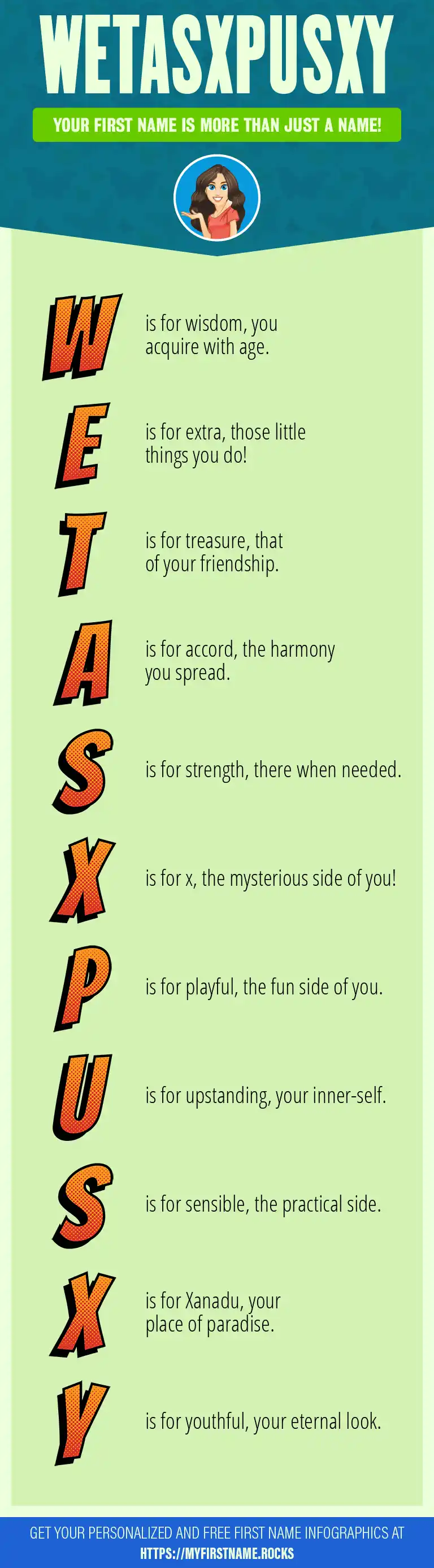 WETASXPUSXY

YOUR FIRST NAME IS MORE THAN JUST A NAME!

W is for wisdom, you acquire with age.

E is for extra, those little things you do!

T is for treasure, that of your friendship.

A is for accord, the harmony you spread.

S is for strength, there when needed.

X is for x, the mysterious side of you!

P is for playful, the fun side of you.

U is for upstanding, your inner-self.

S is for sensible, the practical side.

X is for Xanadu, your place of paradise.

Y is for youthful, your eternal look.

GET YOUR PERSONALIZED AND FREE FIRST NAME INFOGRAPHICS AT HTTPS://MYFIRSTNAME.ROCKS