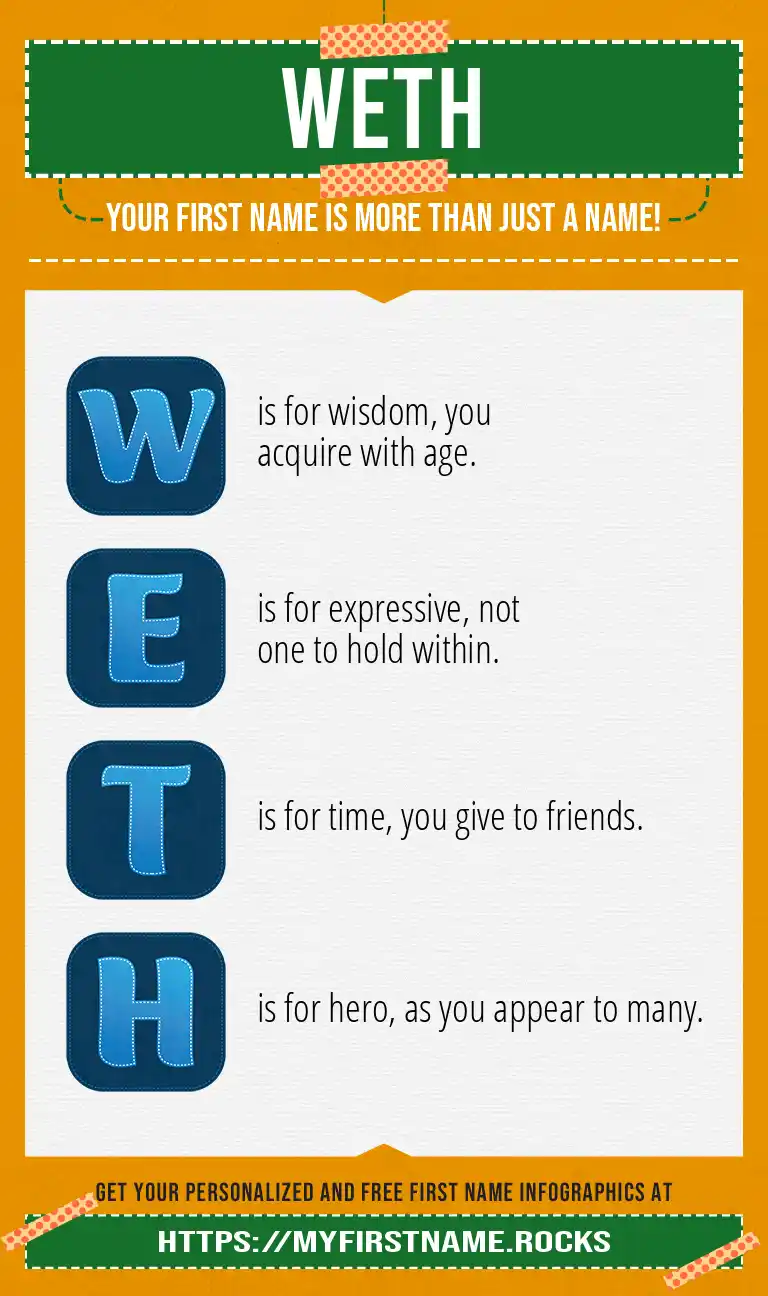 WETH

YOUR FIRST NAME IS MORE THAN JUST A NAME!

W is for wisdom, you acquire with age.

E is for expressive, not one to hold within.

T is for time, you give to friends.

H is for hero, as you appear to many.

GET YOUR PERSONALIZED AND FREE FIRST NAME INFOGRAPHICS AT

HTTPS://MYFIRSTNAME.ROCKS