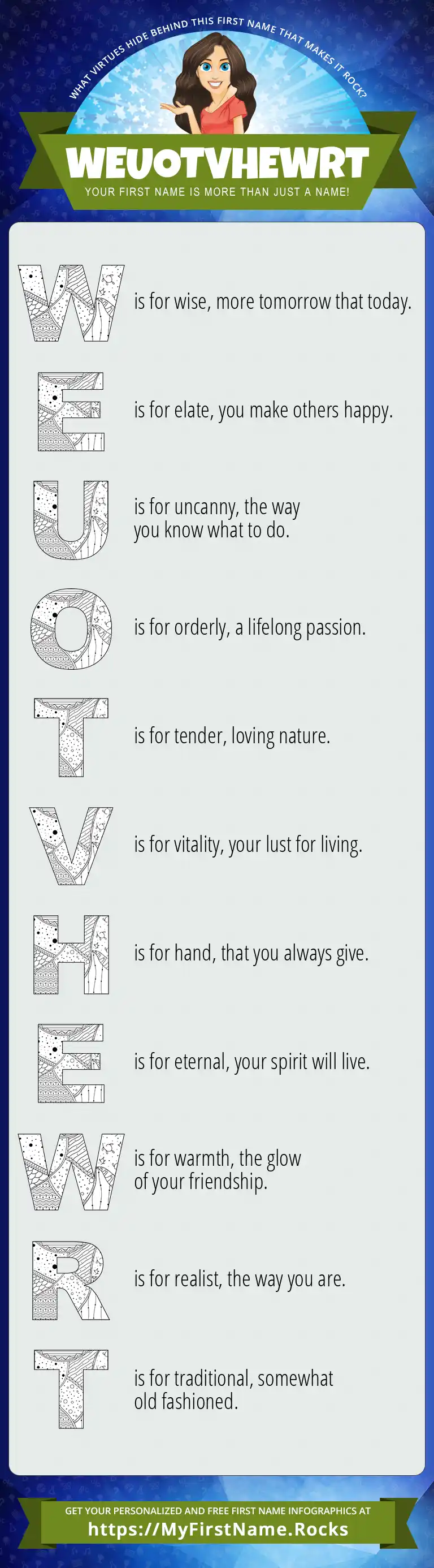 WHAT VIRTUES HIDE BEHIND THIS FIRST NAME THAT MAKES IT ROCK?

WEUOTVHEWRT

YOUR FIRST NAME IS MORE THAN JUST A NAME!

W is for wise, more tomorrow that today.

E is for elate, you make others happy.

U is for uncanny, the way you know what to do.

O is for orderly, a lifelong passion.

T is for tender, loving nature.

V is for vitality, your lust for living.

H is for hand, that you always give.

E is for eternal, your spirit will live.

W is for warmth, the glow of your friendship.

R is for realist, the way you are.

T is for traditional, somewhat old fashioned.

GET YOUR PERSONALIZED AND FREE FIRST NAME INFOGRAPHICS AT
https://MyFirstName.Rocks