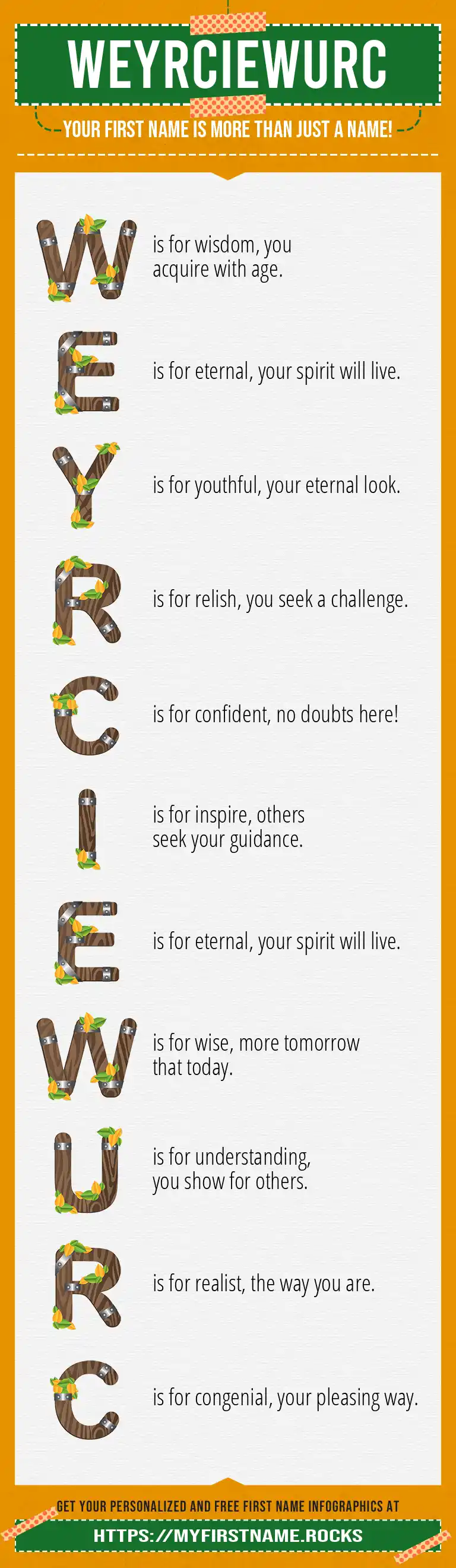 WEYRCIEWURC

YOUR FIRST NAME IS MORE THAN JUST A NAME!

W is for wisdom, you acquire with age.

E is for eternal, your spirit will live.

Y is for youthful, your eternal look.

R is for relish, you seek a challenge.

C is for confident, no doubts here!

I is for inspire, others seek your guidance.

E is for eternal, your spirit will live.

W is for wise, more tomorrow that today.

U is for understanding, you show for others.

R is for realist, the way you are.

C is for congenial, your pleasing way.

GET YOUR PERSONALIZED AND FREE FIRST NAME INFOGRAPHICS AT

HTTPS://MYFIRSTNAME.ROCKS