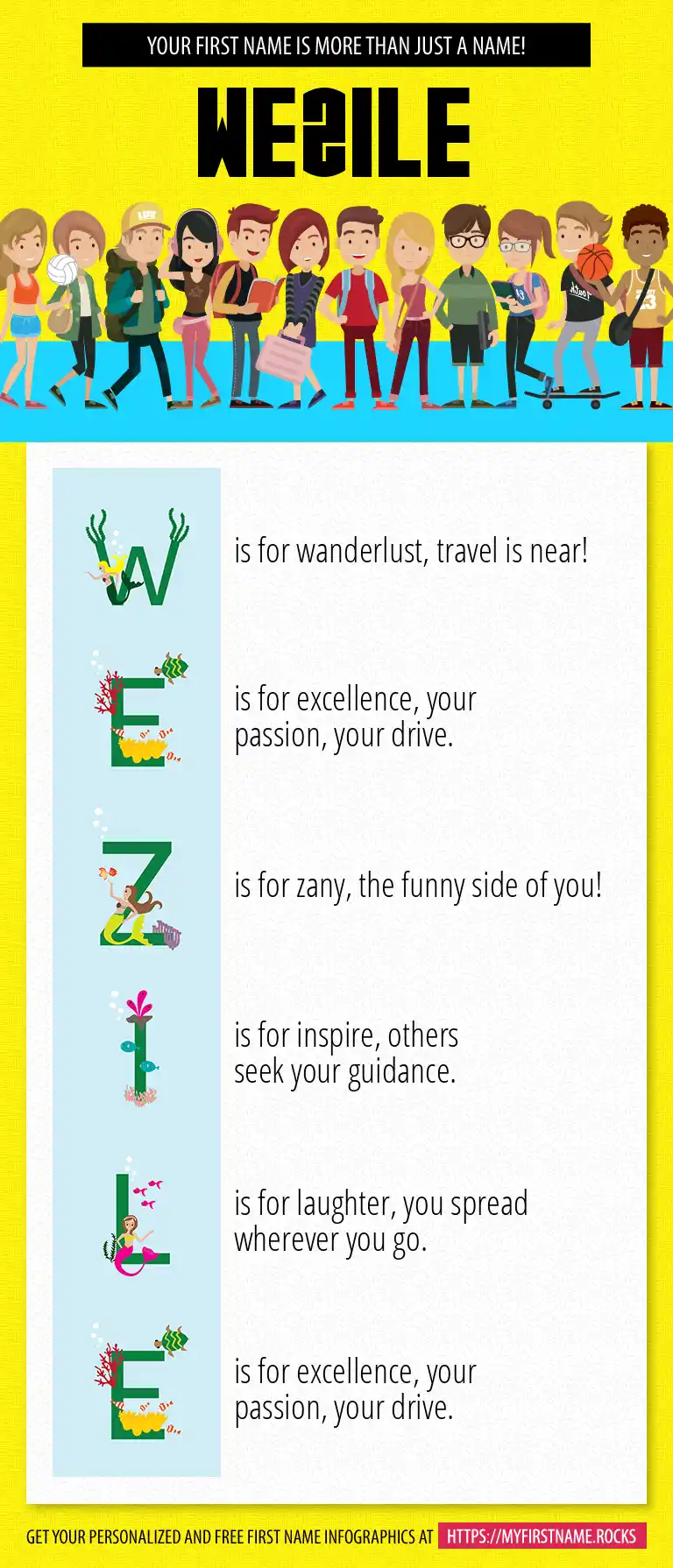 YOUR FIRST NAME IS MORE THAN JUST A NAME!

WEZILE

W is for wanderlust, travel is near!

E is for excellence, your passion, your drive.

Z is for zany, the funny side of you!

I is for inspire, others seek your guidance.

L is for laughter, you spread wherever you go.

E is for excellence, your passion, your drive.

GET YOUR PERSONALIZED AND FREE FIRST NAME INFOGRAPHICS AT HTTPS://MYFIRSTNAME.ROCKS